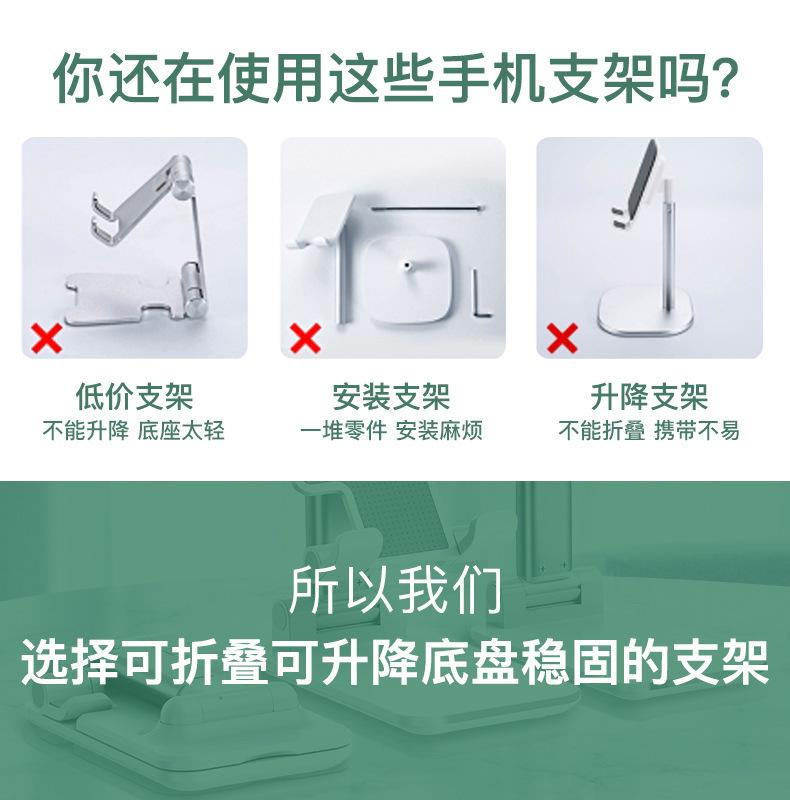 你还在使用这些手机支架吗?

低价支架
不能升降 底座太轻

安装支架
一堆零件 安装麻烦

升降支架
不能折叠 携带不易

所以我们
选择可折叠可升降底盘稳固的支架