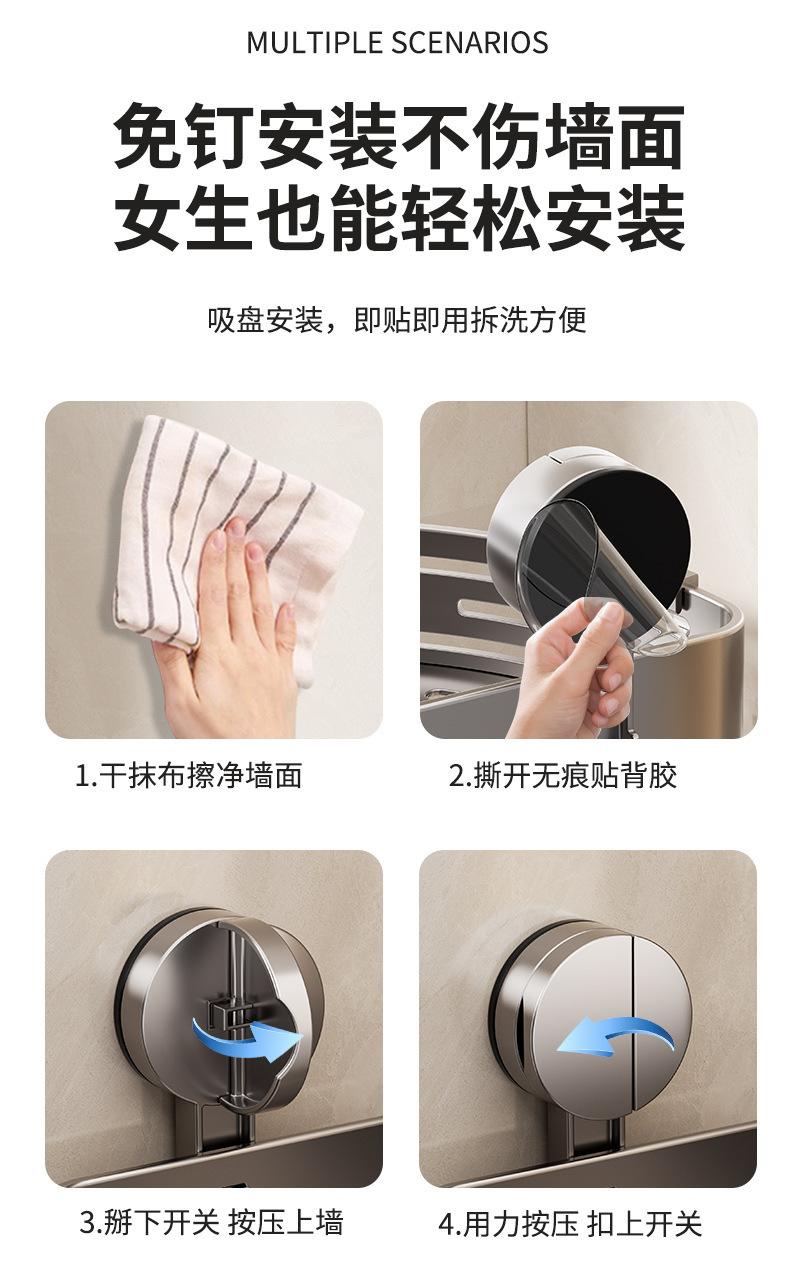 MULTIPLE SCENARIOS

免钉安装不伤墙面
女生也能轻松安装

吸盘安装，即贴即用拆洗方便

1.干抹布擦净墙面

2.撕开无痕贴背胶

3.掰下开关 按压上墙

4.用力按压 扣上开关