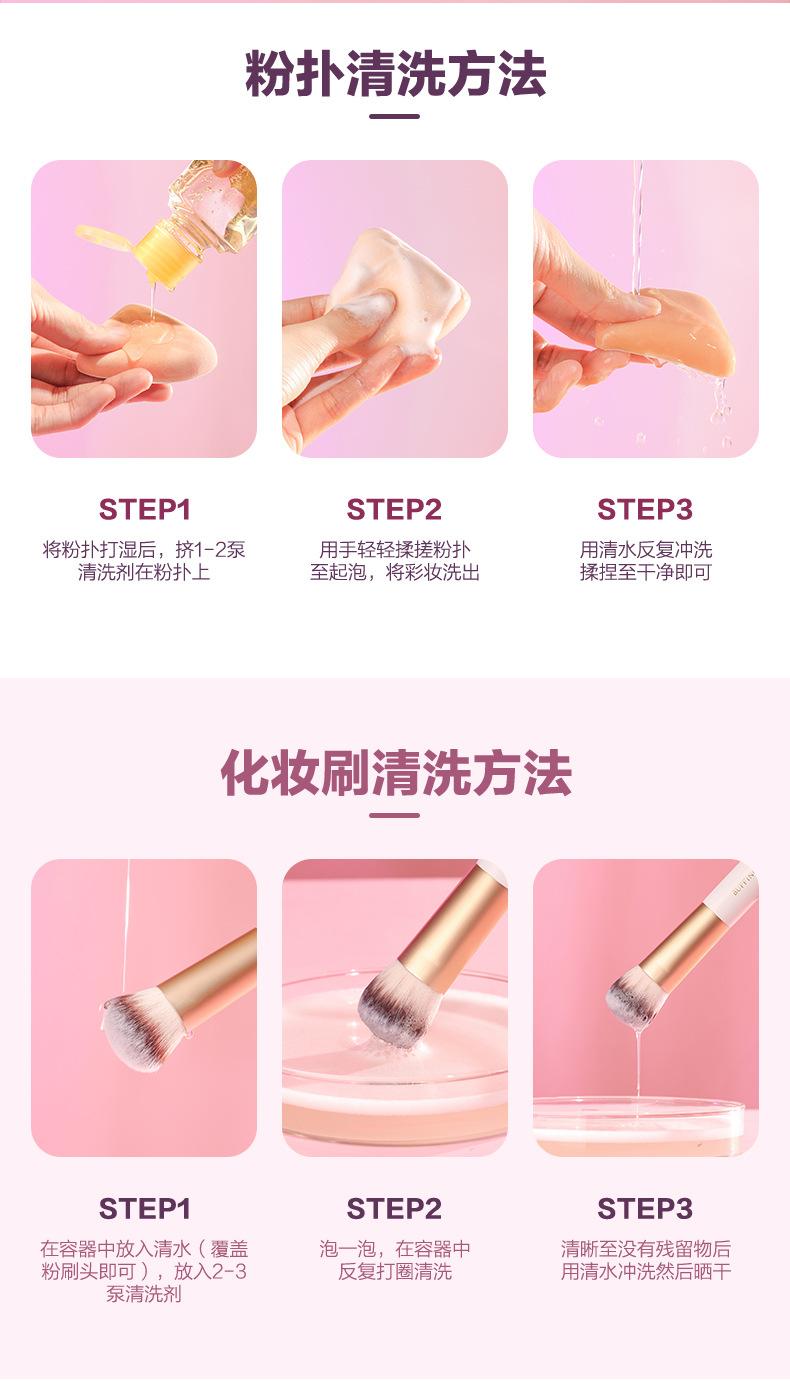 粉扑清洗方法

STEP1
将粉扑打湿后，挤1-2泵清洗剂在粉扑上

STEP2
用手轻轻揉搓粉扑至起泡，将彩妆洗出

STEP3
用清水反复冲洗揉捏至干净即可

化妆刷清洗方法

STEP1
在容器中放入清水（覆盖粉刷头即可），放入2-3泵清洗剂

STEP2
泡一泡，在容器中反复打圈清洗

STEP3
清晰至没有残留物后用清水冲洗然后晒干