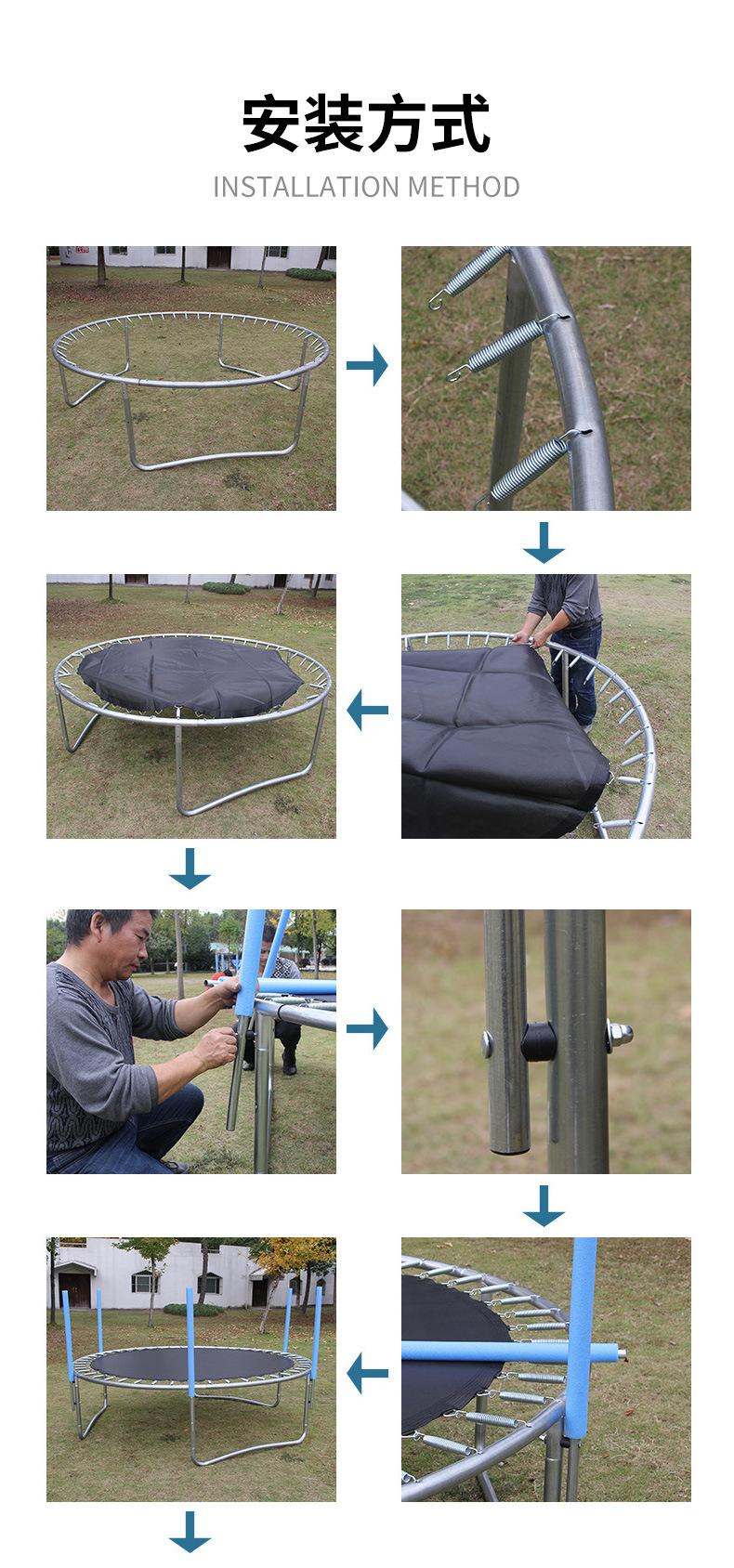 安装方式
INSTALLATION METHOD