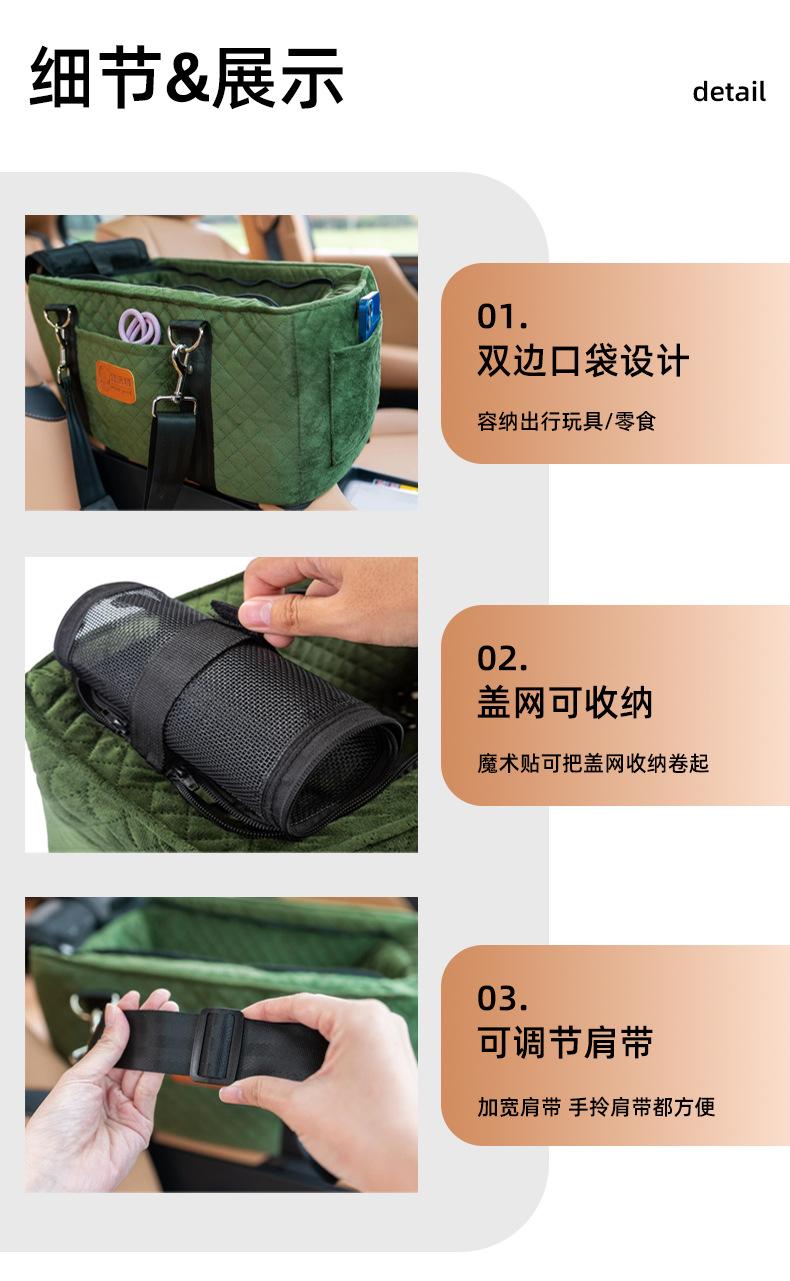 细节&展示

detail

01.
双边口袋设计

容纳出行玩具/零食

02.
盖网可收纳

魔术贴可把盖网收纳卷起

03.
可调节肩带

加宽肩带 手拎肩带都方便