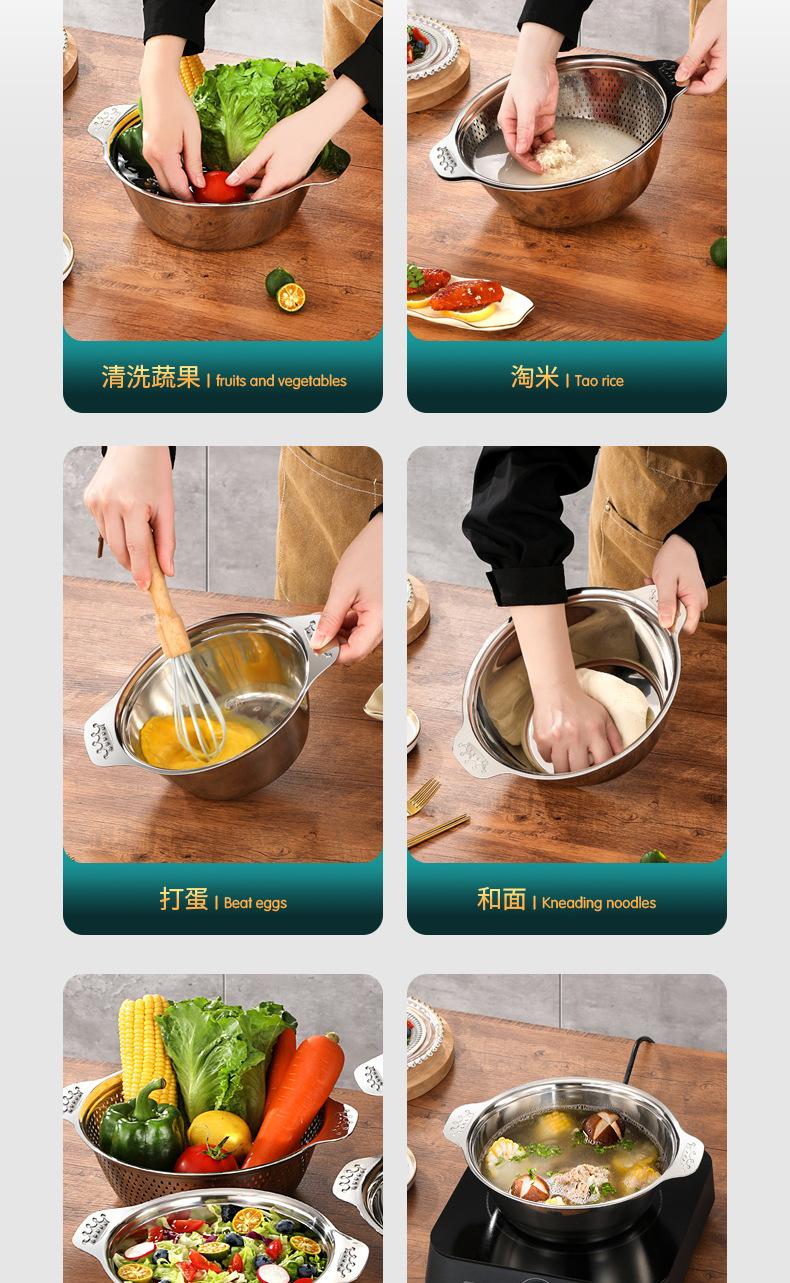 清洗蔬果 | fruits and vegetables

淘米 | Tao rice

打蛋 | Beat eggs

和面 | Kneading noodles