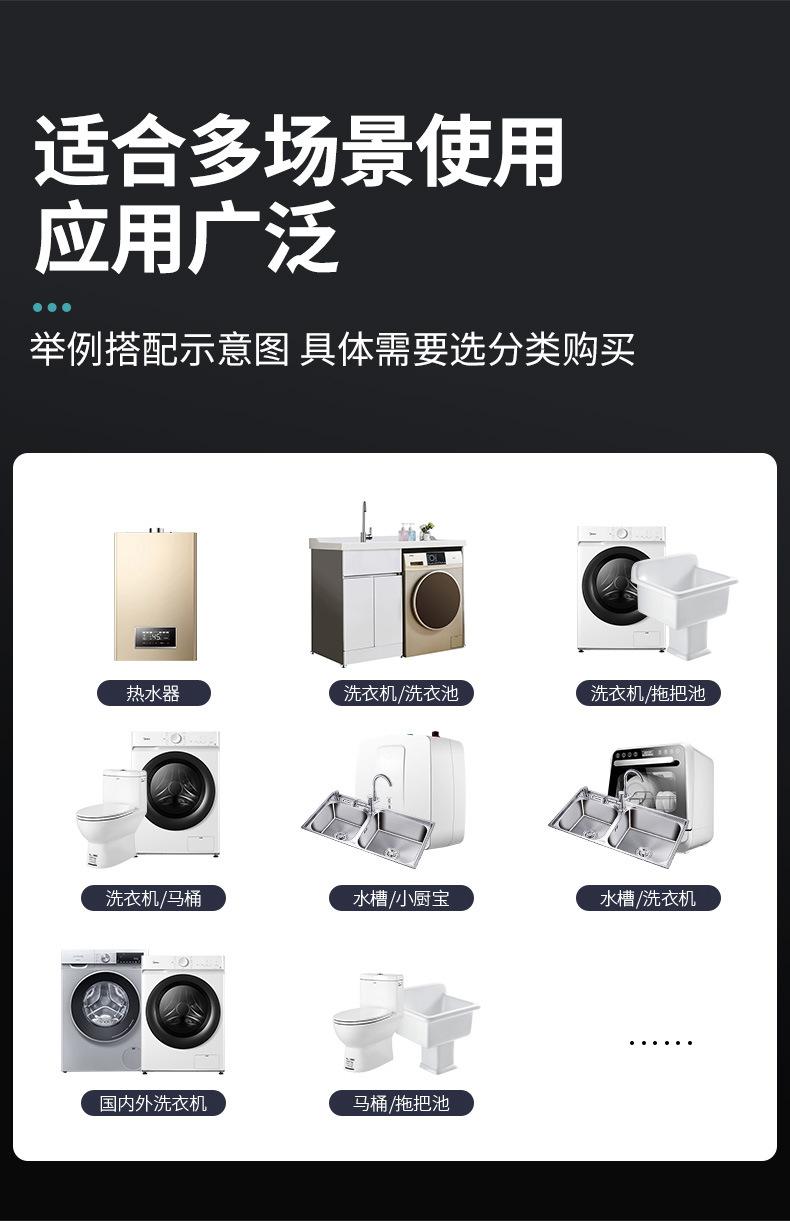 适合多场景使用
应用广泛

举例搭配示意图 具体需要选分类购买

热水器

洗衣机/洗衣池

洗衣机/拖把池

洗衣机/马桶

水槽/小厨宝

水槽/洗衣机

国内外洗衣机

马桶/拖把池

......