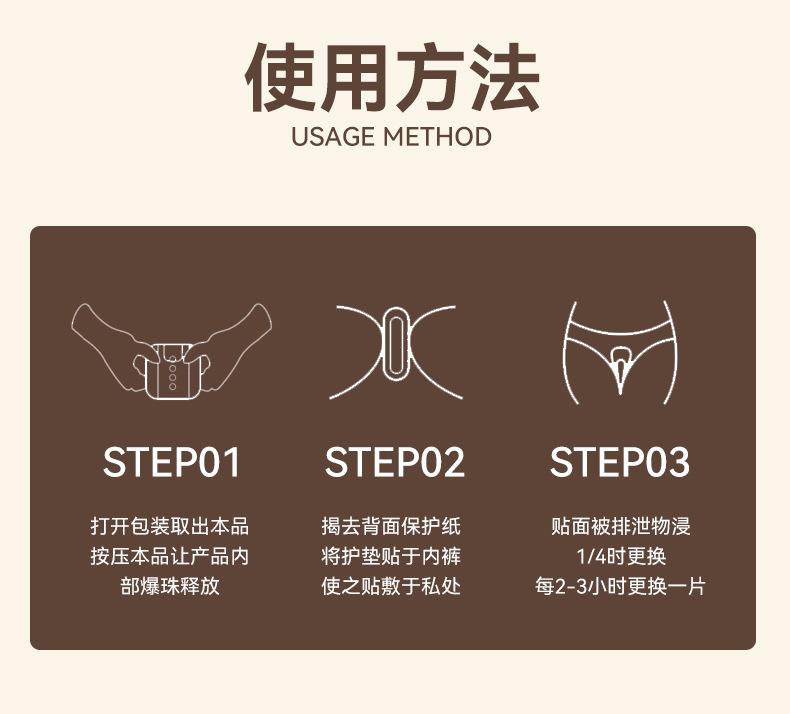 使用方法
USAGE METHOD

STEP01
打开包装取出本品
按压本品让产品内
部爆珠释放

STEP02
揭去背面保护纸
将护垫贴于内裤
使之贴敷于私处

STEP03
贴面被排泄物浸
1/4时更换
每2-3小时更换一片