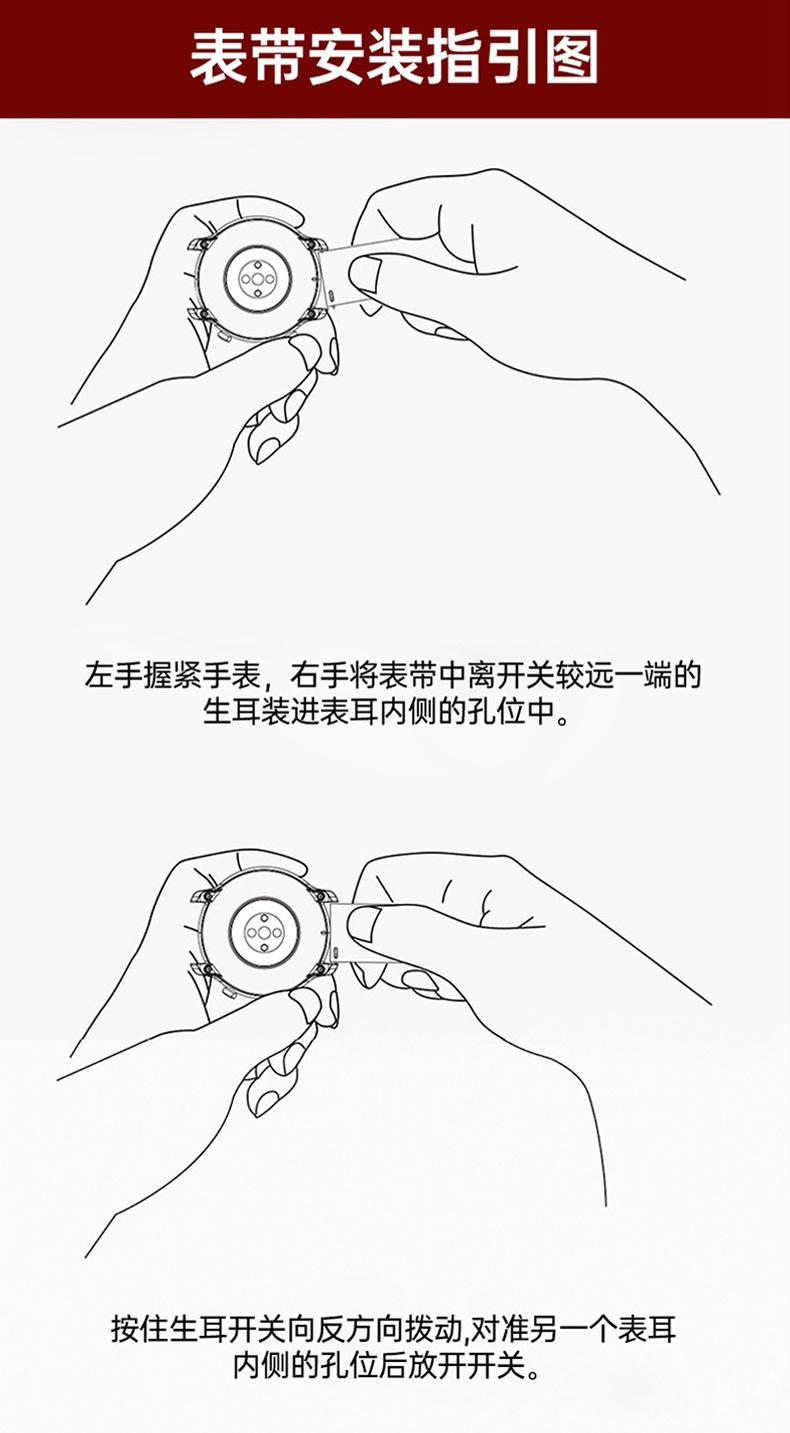 表带安装指引图

左手握紧手表，右手将表带中离开关较远一端的生耳装进表耳内侧的孔位中。

按住生耳开关向反方向拨动,对准另一个表耳内侧的孔位后放开开关。