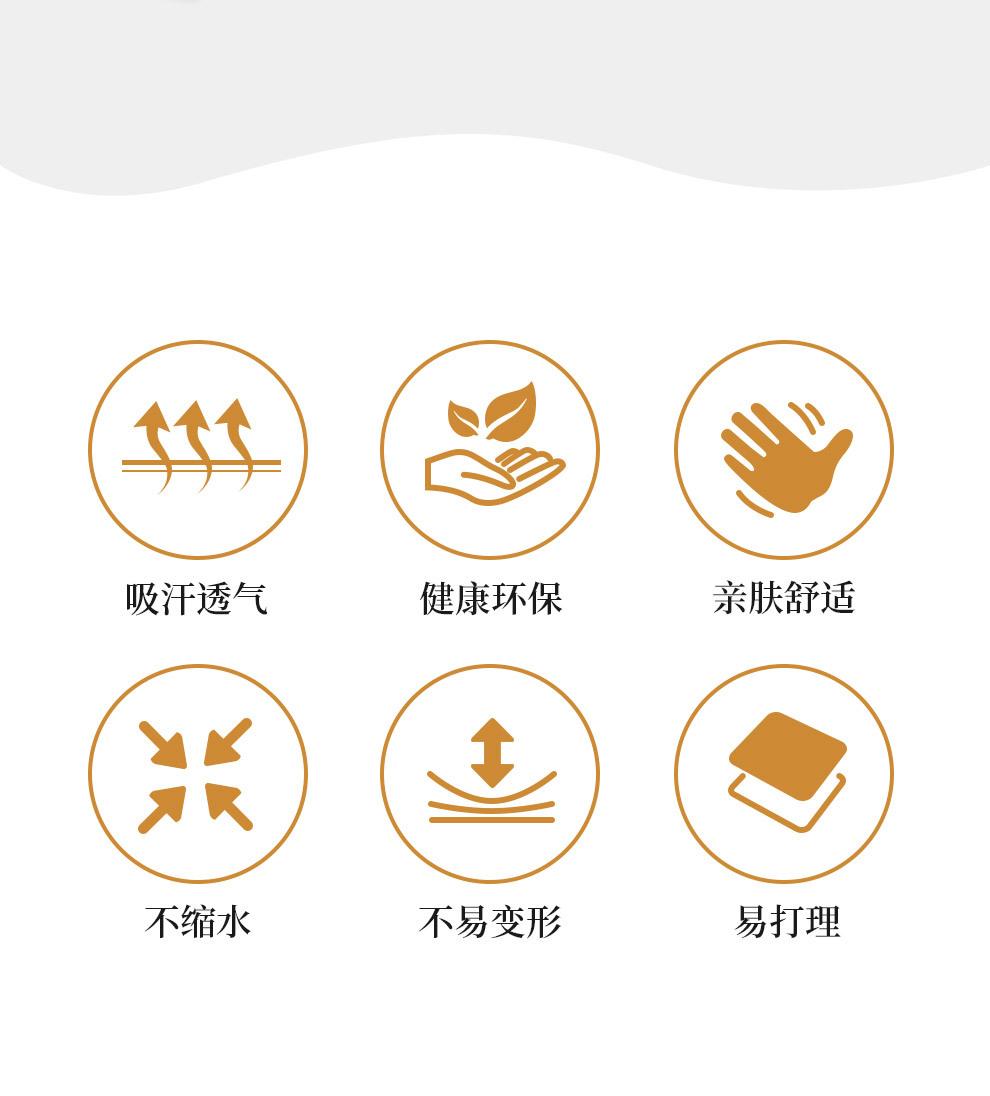 吸汗透气

健康环保

亲肤舒适

不缩水

不易变形

易打理