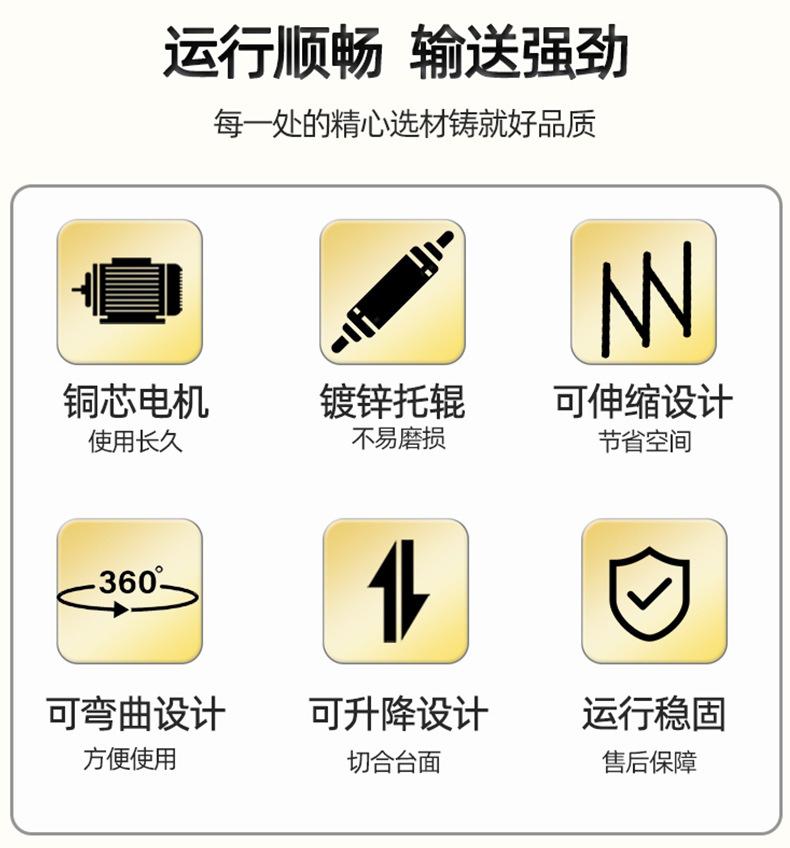 运行顺畅 输送强劲

每一处的精心选材铸就好品质

铜芯电机
使用长久

镀锌托辊
不易磨损

可伸缩设计
节省空间

360°

可弯曲设计
方便使用

可升降设计
切合台面

运行稳固
售后保障