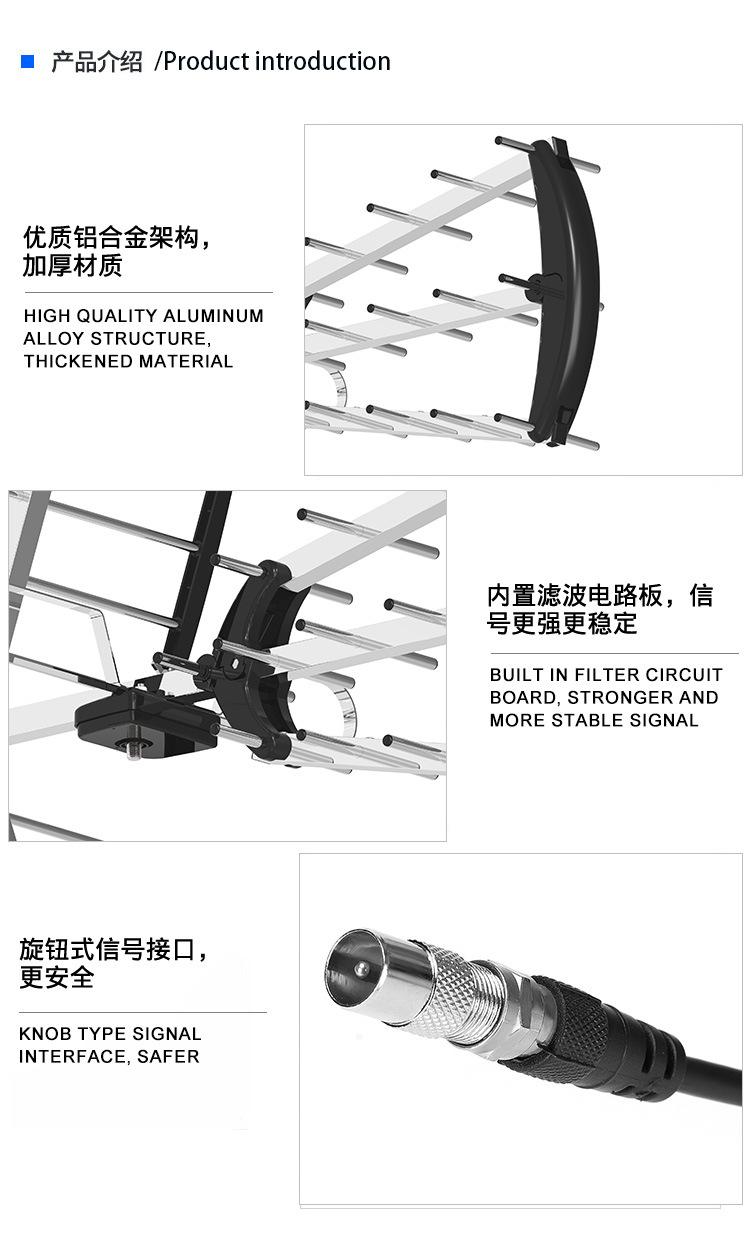 产品介绍 /Product introduction

优质铝合金架构，加厚材质

HIGH QUALITY ALUMINUM ALLOY STRUCTURE, THICKENED MATERIAL

内置滤波电路板，信号更强更稳定

BUILT IN FILTER CIRCUIT BOARD, STRONGER AND MORE STABLE SIGNAL

旋钮式信号接口，更安全

KNOB TYPE SIGNAL INTERFACE, SAFER