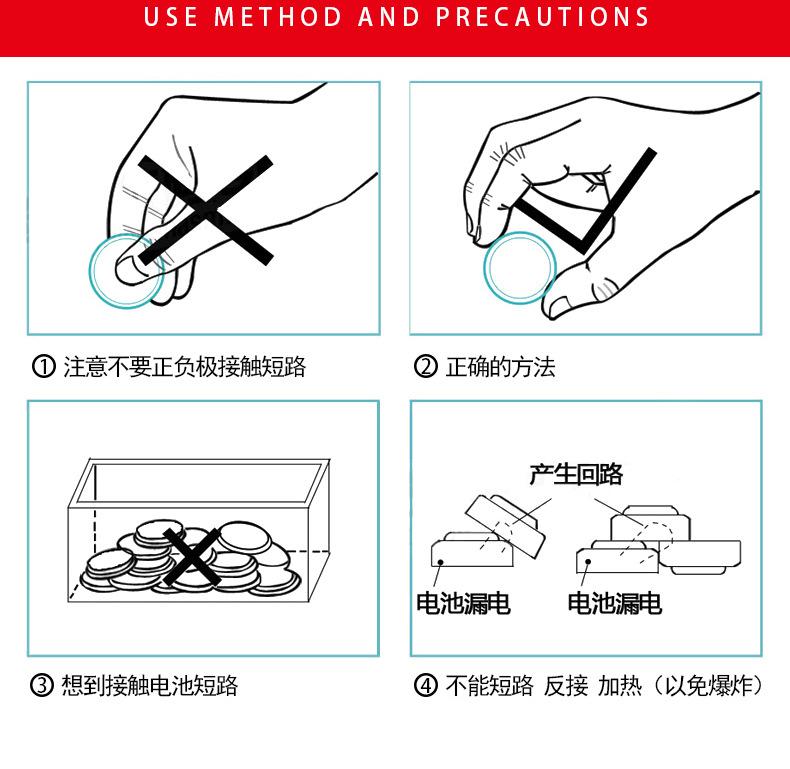 USE METHOD AND PRECAUTIONS

① 注意不要正负极接触短路

② 正确的方法

③ 想到接触电池短路

产生回路

电池漏电

电池漏电

④ 不能短路 反接 加热（以免爆炸）