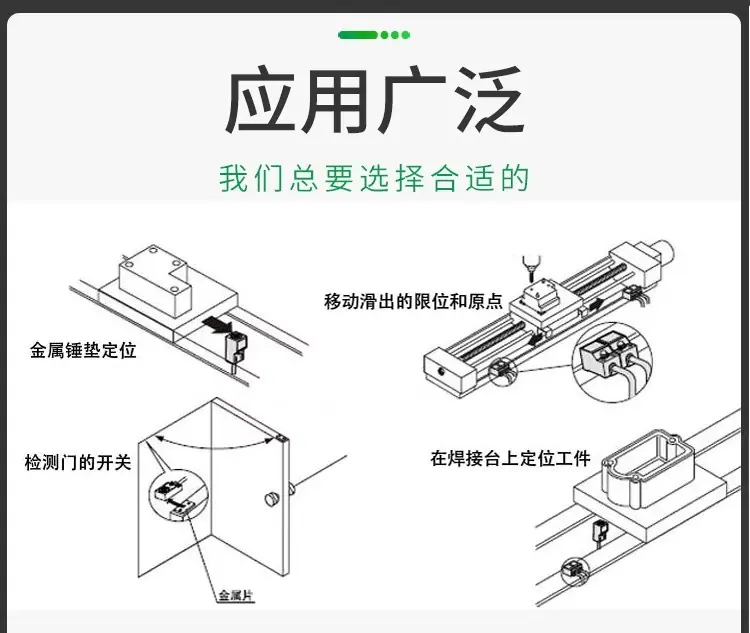 应用广泛

我们总要选择合适的

金属锤垫定位

移动滑出的限位和原点

检测门的开关

在焊接台上定位工件

金属片