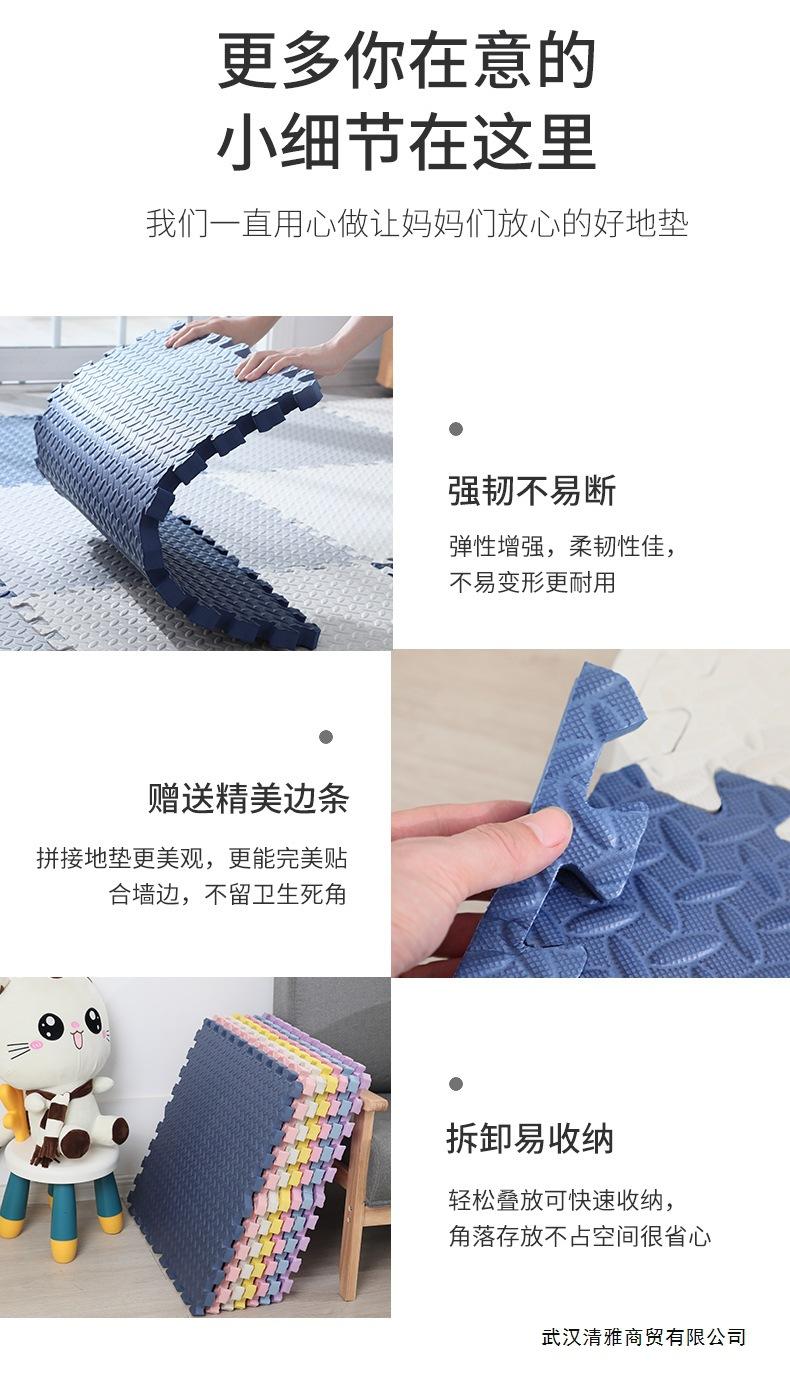 更多你在意的
小细节在这里

我们一直用心做让妈妈们放心的好地垫

强韧不易断

弹性增强，柔韧性佳，
不易变形更耐用

赠送精美边条

拼接地垫更美观，更能完美贴合墙边，不留卫生死角

拆卸易收纳

轻松叠放可快速收纳，
角落存放不占空间很省心

武汉清雅商贸有限公司