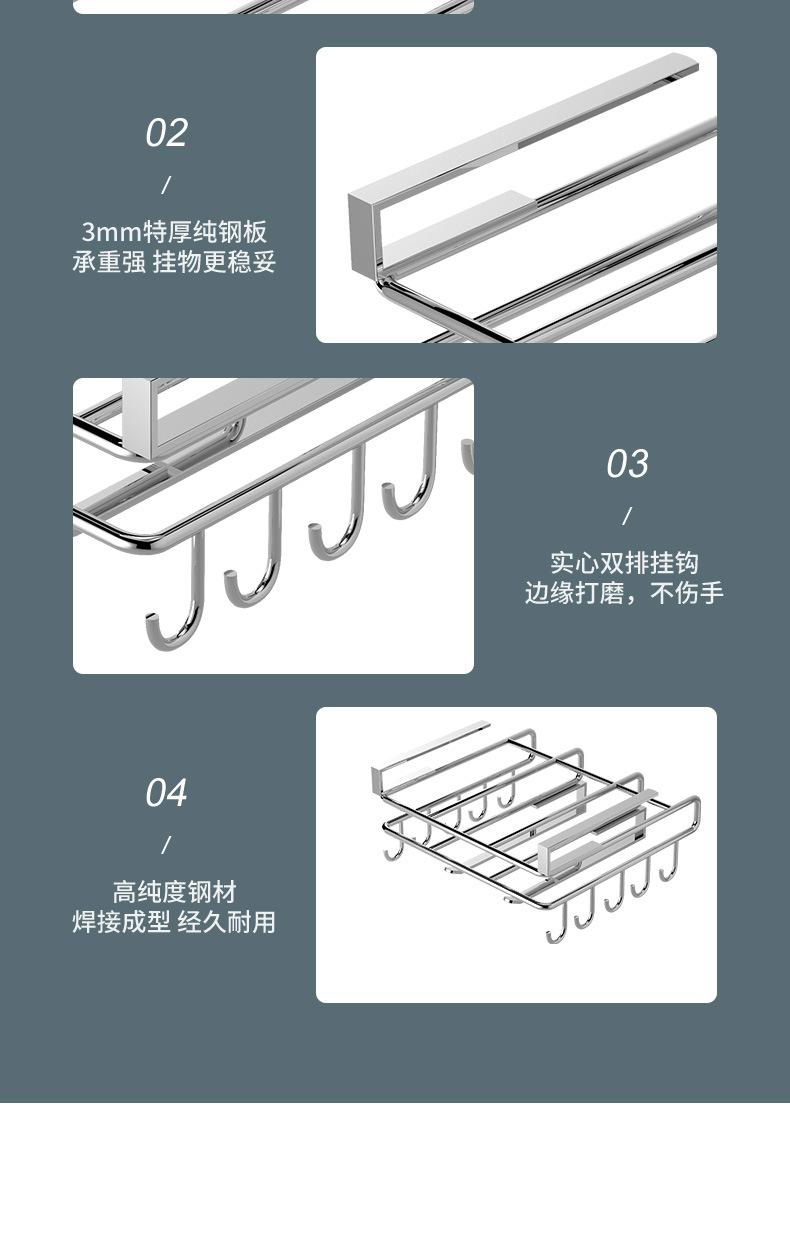 02

/

3mm特厚纯钢板
承重强 挂物更稳妥

03

/

实心双排挂钩
边缘打磨，不伤手

04

/

高纯度钢材
焊接成型 经久耐用