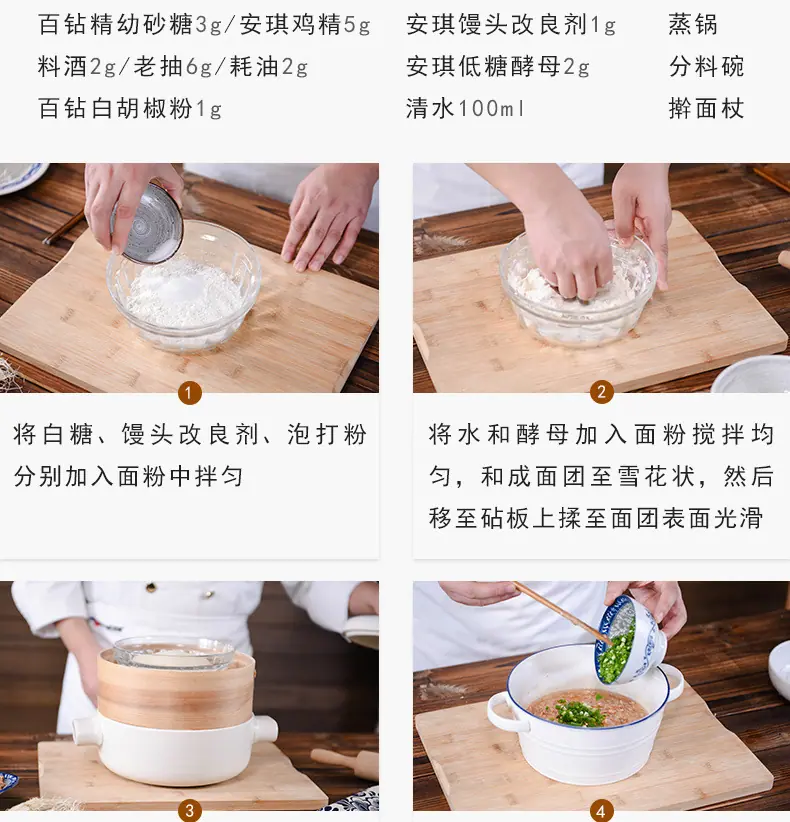 百钻精幼砂糖3g/安琪鸡精5g
料酒2g/老抽6g/耗油2g
百钻白胡椒粉1g

安琪馒头改良剂1g
安琪低糖酵母2g
清水100ml

蒸锅
分料碗
擀面杖

1

将白糖、馒头改良剂、泡打粉分别加入面粉中拌匀

2

将水和酵母加入面粉搅拌均匀，和成面团至雪花状，然后移至砧板上揉至面团表面光滑

3

4