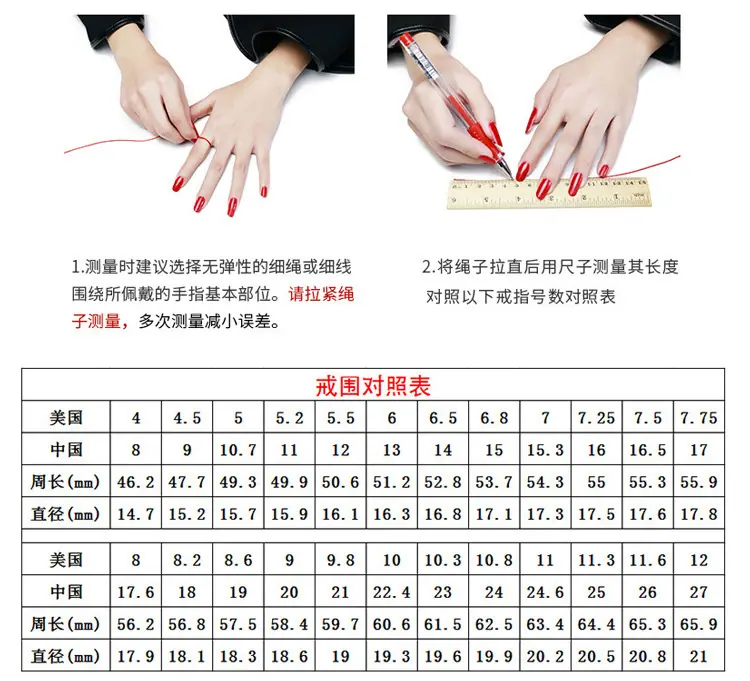 1.测量时建议选择无弹性的细绳或细线围绕所佩戴的手指基本部位。请拉紧绳子测量，多次测量减小误差。

2.将绳子拉直后用尺子测量其长度对照以下戒指号数对照表

戒围对照表

| 美国 | 4 | 4.5 | 5 | 5.2 | 5.5 | 6 | 6.5 | 6.8 | 7 | 7.25 | 7.5 | 7.75 |
|---|---|---|---|---|---|---|---|---|---|---|---|---|
| 中国 | 8 | 9 | 10.7 | 11 | 12 | 13 | 14 | 15 | 15.3 | 16 | 16.5 | 17 |
| 周长(mm) | 46.2 | 47.7 | 49.3 | 49.9 | 50.6 | 51.2 | 52.8 | 53.7 | 54.3 | 55 | 55.3 | 55.9 |
| 直径(mm) | 14.7 | 15.2 | 15.7 | 15.9 | 16.1 | 16.3 | 16.8 | 17.1 | 17.3 | 17.5 | 17.6 | 17.8 |

| 美国 | 8 | 8.2 | 8.6 | 9 | 9.8 | 10 | 10.3 | 10.8 | 11 | 11.3 | 11.6 | 12 |
|---|---|---|---|---|---|---|---|---|---|---|---|---|
| 中国 | 17.6 | 18 | 19 | 20 | 21 | 22.4 | 23 | 24 | 24.6 | 25 | 26 | 27 |
| 周长(mm) | 56.2 | 56.8 | 57.5 | 58.4 | 59.7 | 60.6 | 61.5 | 62.5 | 63.4 | 64.4 | 65.3 | 65.9 |
| 直径(mm) | 17.9 | 18.1 | 18.3 | 18.6 | 19 | 19.3 | 19.6 | 19.9 | 20.2 | 20.5 | 20.8 | 21 |