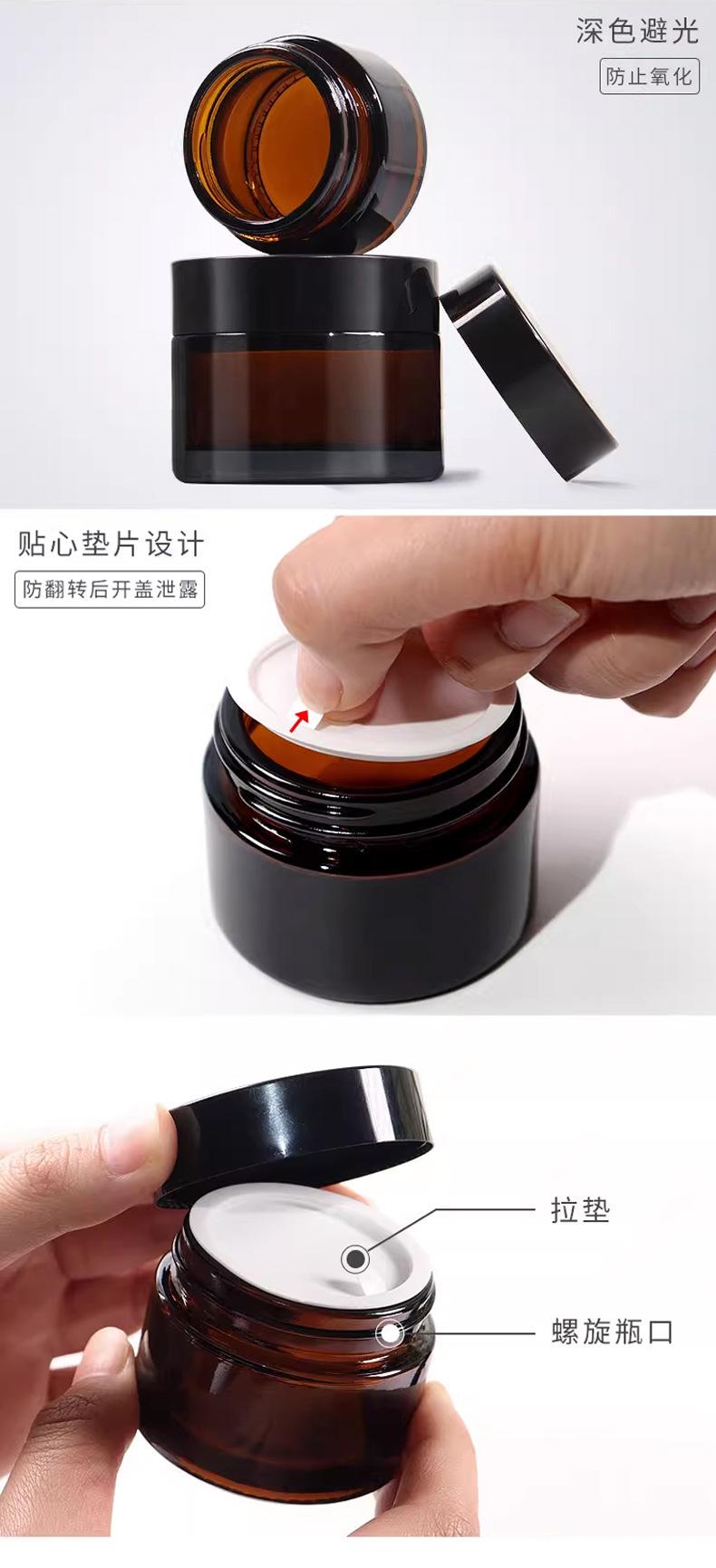 深色避光

防止氧化

贴心垫片设计

防翻转后开盖泄露

拉垫

螺旋瓶口