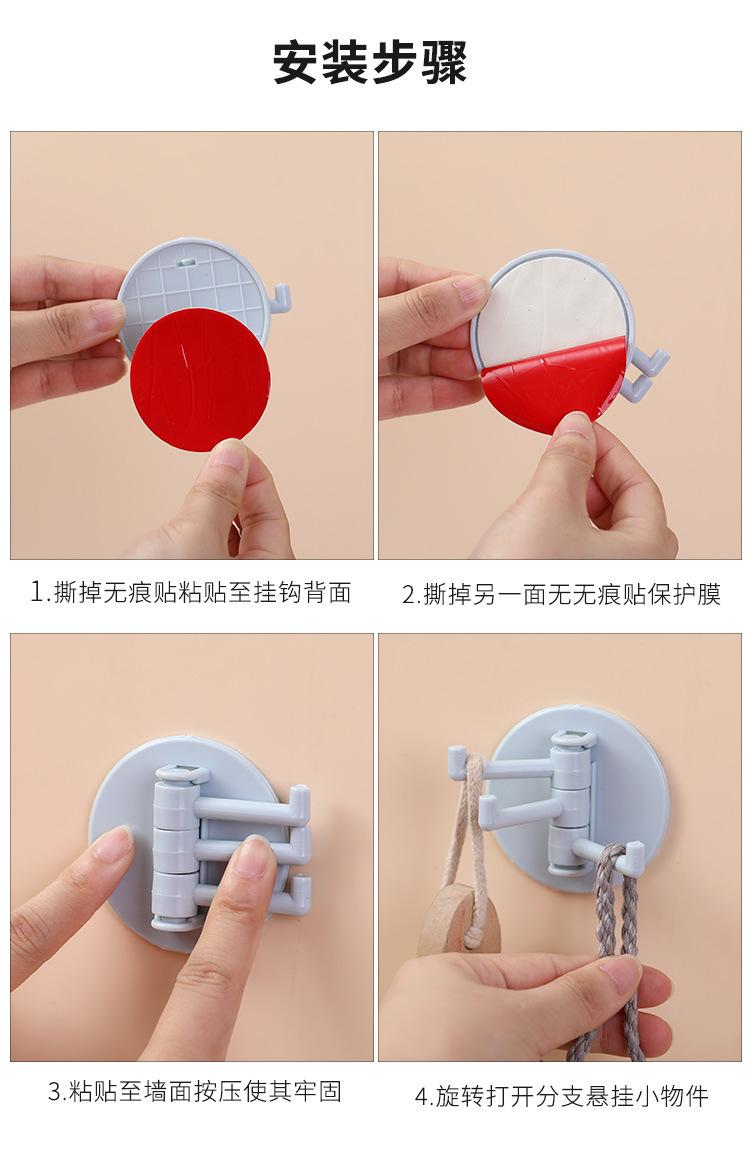 安装步骤

1.撕掉无痕贴粘贴至挂钩背面

2.撕掉另一面无无痕贴保护膜

3.粘贴至墙面按压使其牢固

4.旋转打开分支悬挂小物件