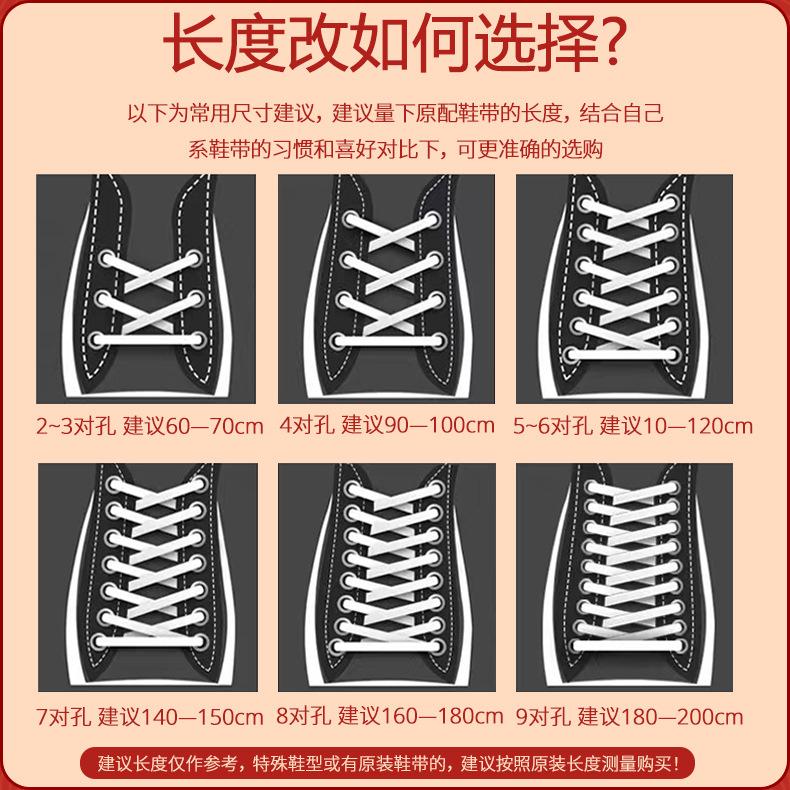 长度改如何选择?

以下为常用尺寸建议，建议量下原配鞋带的长度，结合自己系鞋带的习惯和喜好对比下，可更准确的选购

2~3对孔 建议60—70cm

4对孔 建议90—100cm

5~6对孔 建议10—120cm

7对孔 建议140—150cm

8对孔 建议160—180cm

9对孔 建议180—200cm

建议长度仅作参考，特殊鞋型或有原装鞋带的，建议按照原装长度测量购买！