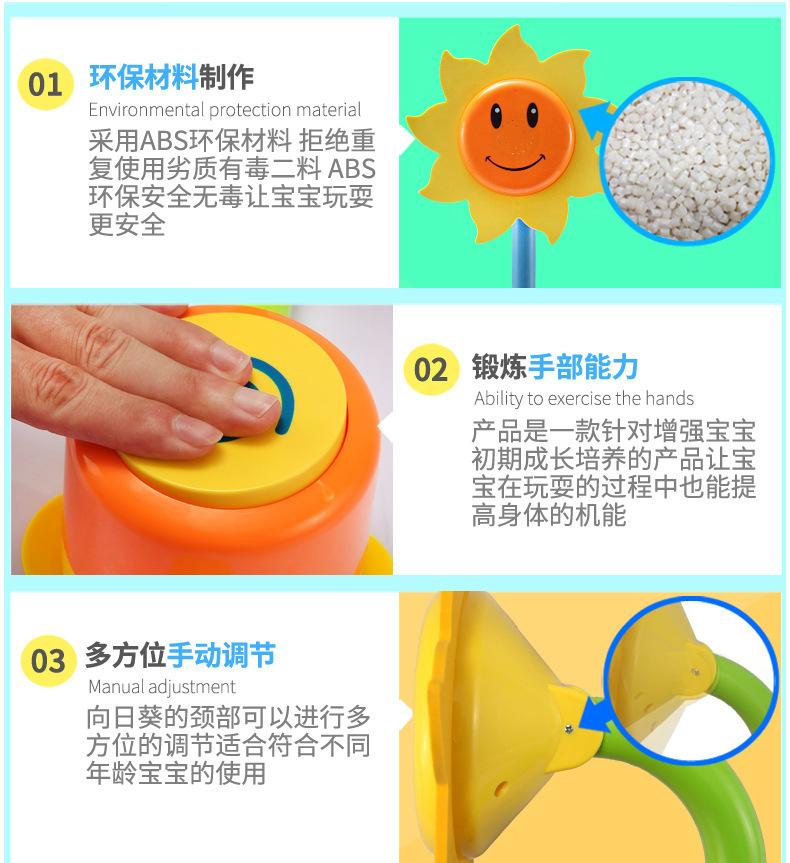 01 环保材料制作
Environmental protection material
采用ABS环保材料 拒绝重复使用劣质有毒二料 ABS环保安全无毒让宝宝玩耍更安全

02 锻炼手部能力
Ability to exercise the hands
产品是一款针对增强宝宝初期成长培养的产品让宝宝在玩耍的过程中也能提高身体的机能

03 多方位手动调节
Manual adjustment
向日葵的颈部可以进行多方位的调节适合符合不同年龄宝宝的使用