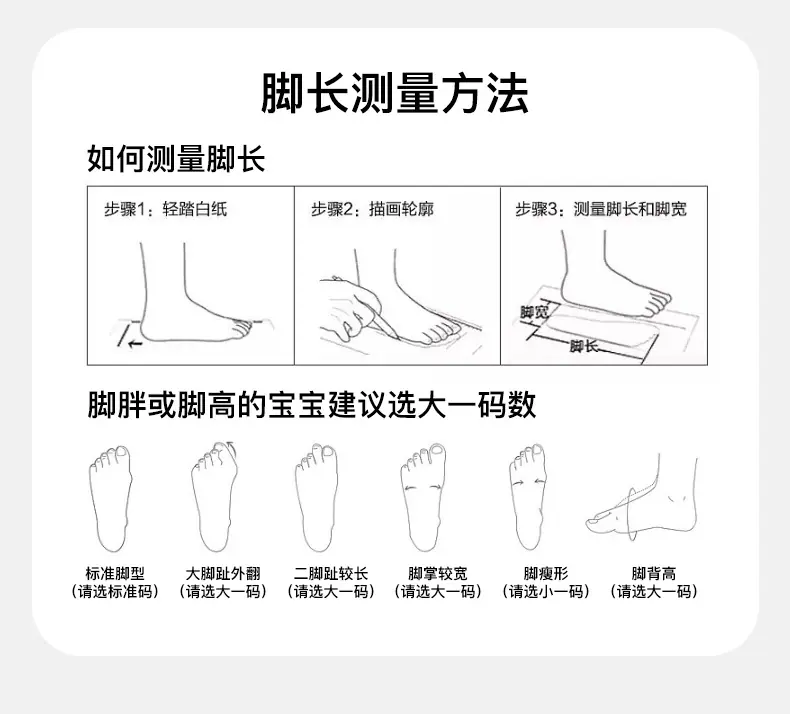 脚长测量方法

如何测量脚长

步骤1：轻踏白纸

步骤2：描画轮廓

步骤3：测量脚长和脚宽

脚宽

脚长

脚胖或脚高的宝宝建议选大一码数

标准脚型
（请选标准码）

大脚趾外翻
（请选大一码）

二脚趾较长
（请选大一码）

脚掌较宽
（请选大一码）

脚瘦形
（请选小一码）

脚背高
（请选大一码）