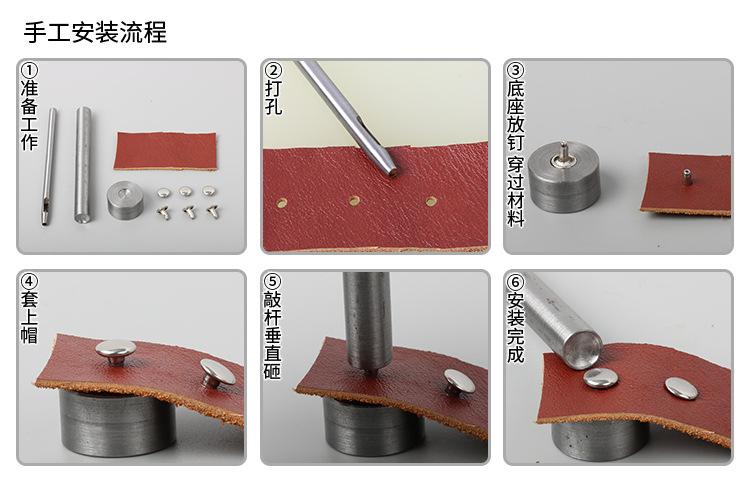 手工安装流程

①准备工作

②打孔

③底座放钉 穿过材料

④套上帽

⑤敲杆垂直砸

⑥安装完成