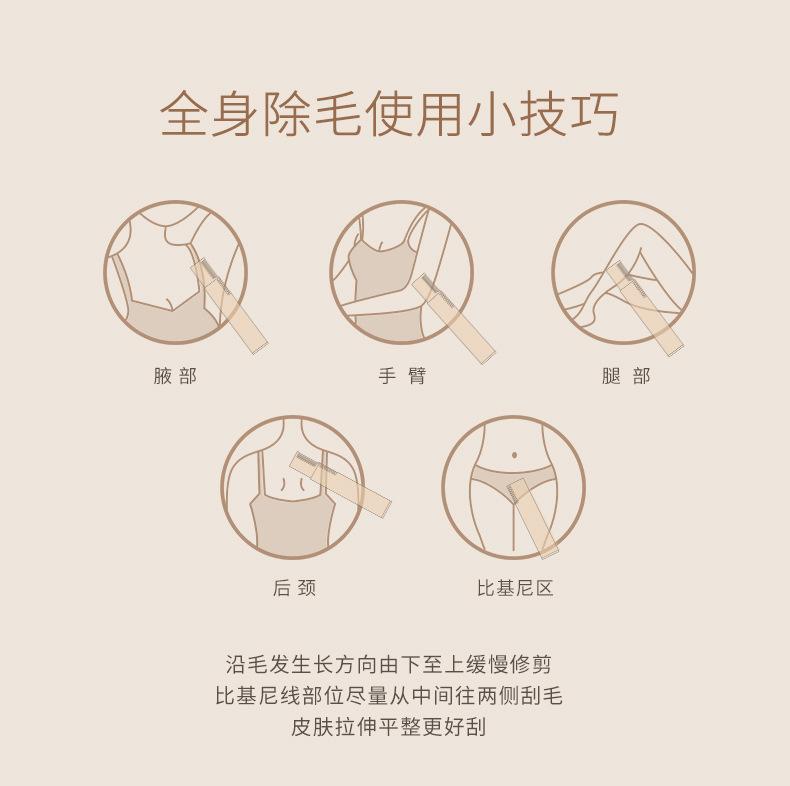 全身除毛使用小技巧

腋部

手臂

腿部

后颈

比基尼区

沿毛发生长方向由下至上缓慢修剪
比基尼线部位尽量从中间往两侧刮毛
皮肤拉伸平整更好刮