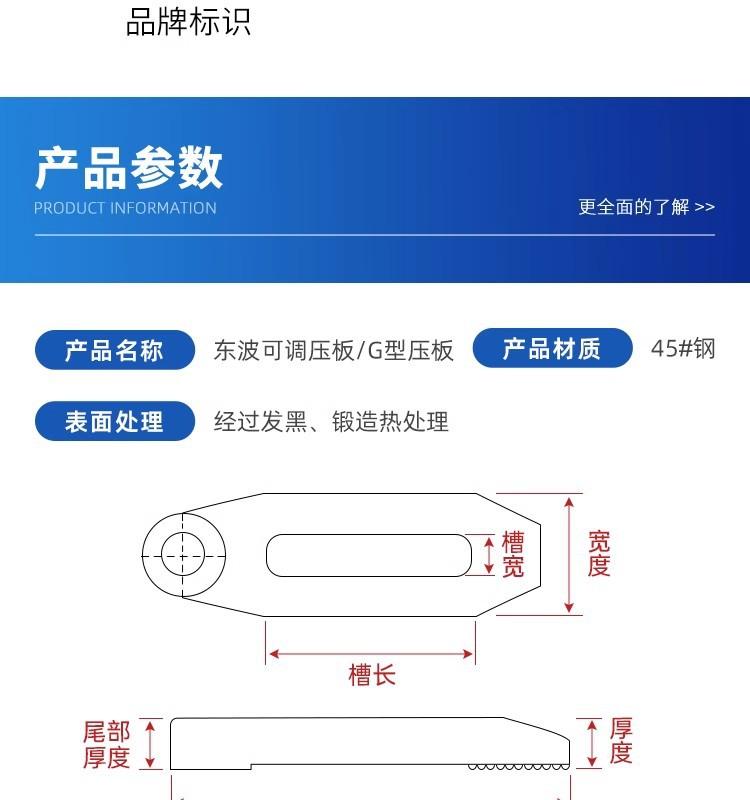 品牌标识

产品参数
PRODUCT INFORMATION
更全面的了解 >>

产品名称 东波可调压板/G型压板 产品材质 45#钢

表面处理 经过发黑、锻造热处理

槽宽
宽度
槽长

尾部厚度
厚度