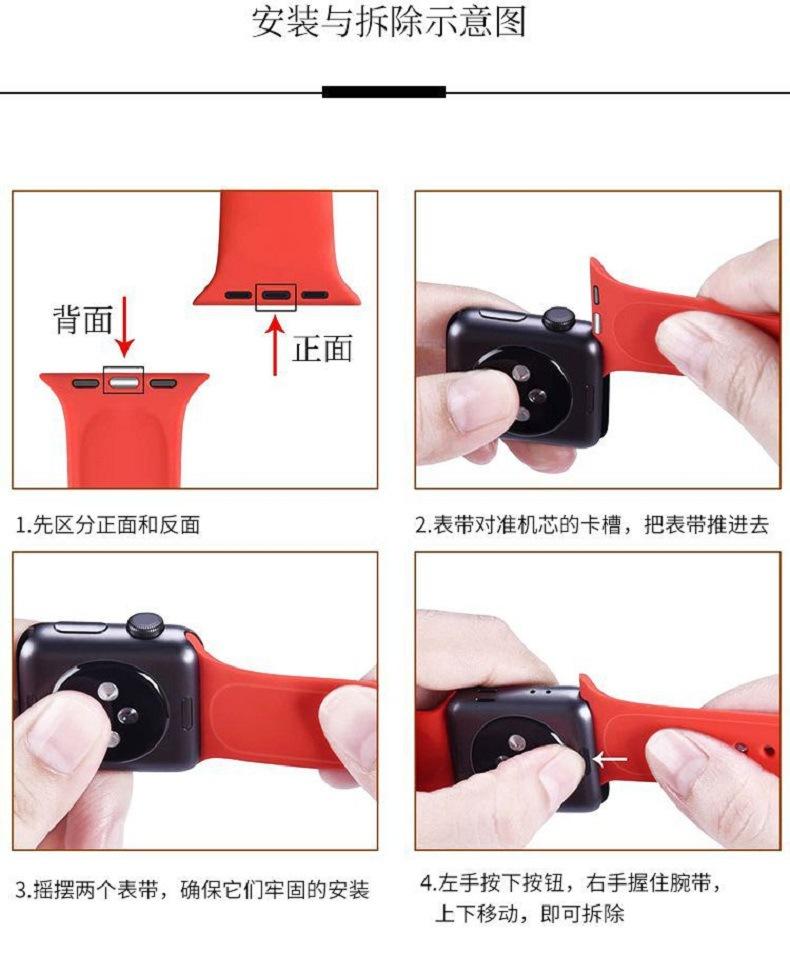 安装与拆除示意图

背面

正面

1.先区分正面和反面

2.表带对准机芯的卡槽，把表带推进去

3.摇摆两个表带，确保它们牢固的安装

4.左手按下按钮，右手握住腕带，上下移动，即可拆除