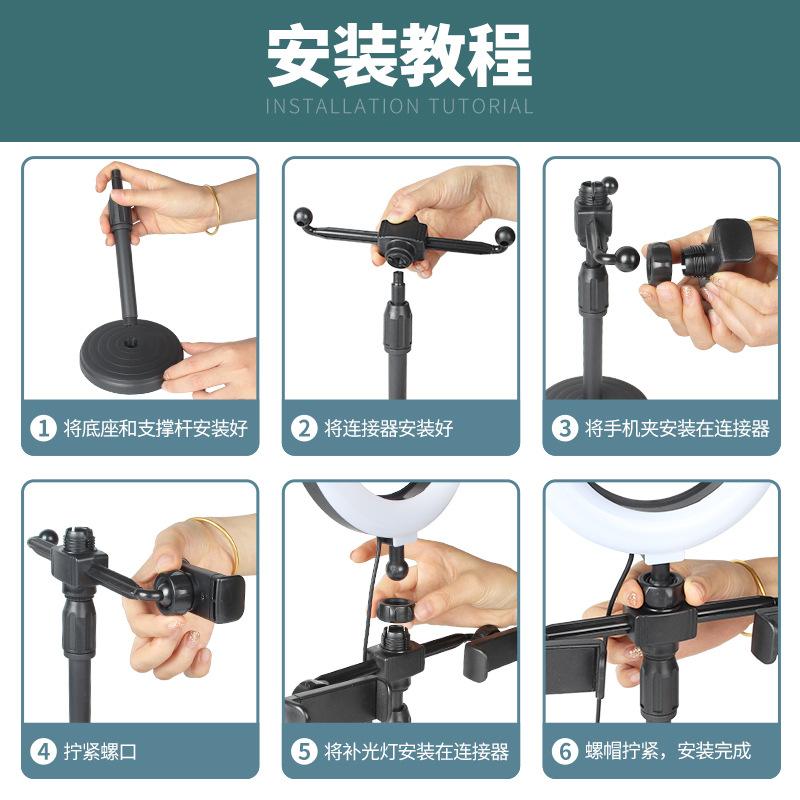 安装教程
INSTALLATION TUTORIAL

1 将底座和支撑杆安装好

2 将连接器安装好

3 将手机夹安装在连接器

4 拧紧螺口

5 将补光灯安装在连接器

6 螺帽拧紧，安装完成