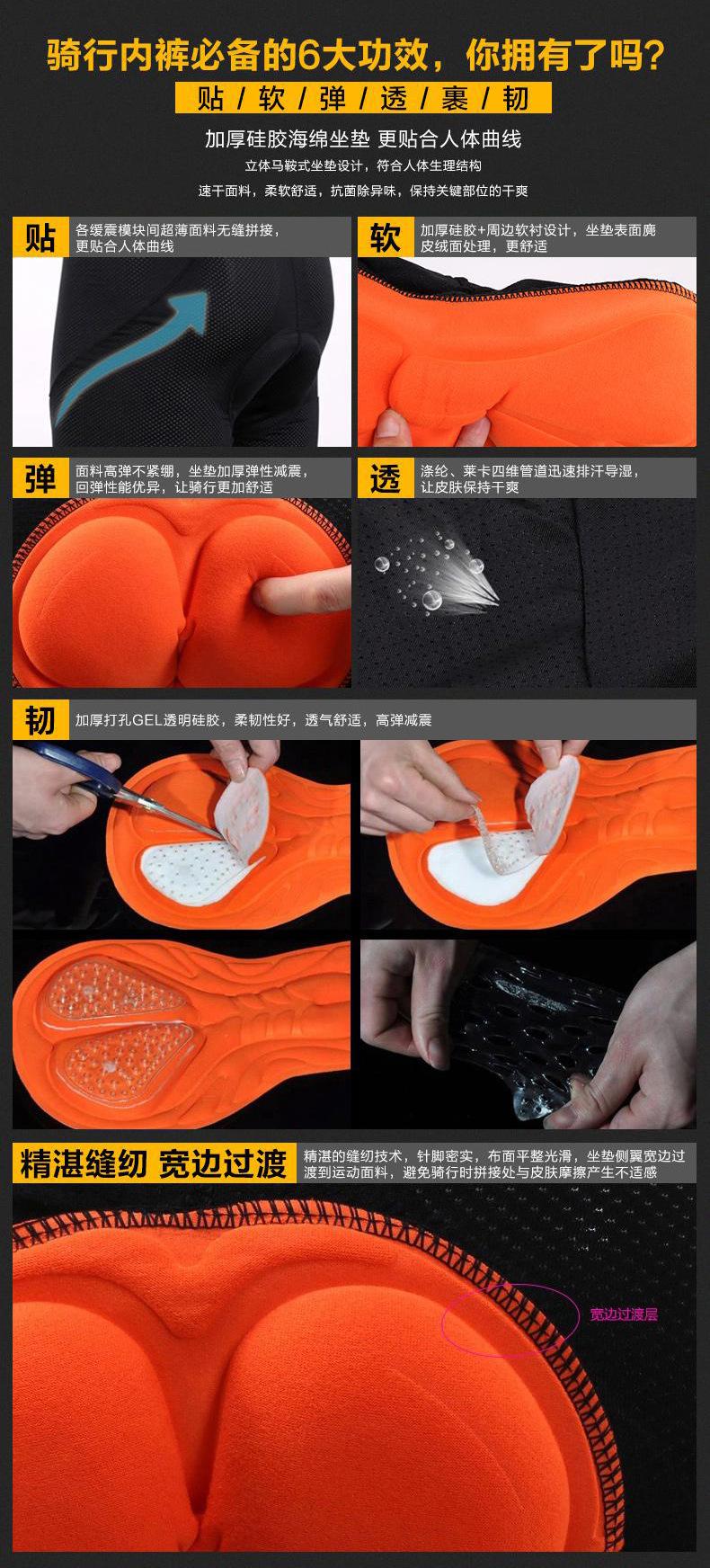 骑行内裤必备的6大功效，你拥有了吗？

贴 / 软 / 弹 / 透 / 裹 / 韧

加厚硅胶海绵坐垫 更贴合人体曲线

立体马鞍式坐垫设计，符合人体生理结构

速干面料，柔软舒适，抗菌除异味，保持关键部位的干爽

贴 各缓震模块间超薄面料无缝拼接，更贴合人体曲线

软 加厚硅胶+周边软衬设计，坐垫表面麂皮绒面处理，更舒适

弹 面料高弹不紧绷，坐垫加厚弹性减震，回弹性能优异，让骑行更加舒适

透 涤纶、莱卡四维管道迅速排汗导湿，让皮肤保持干爽

韧 加厚打孔GEL透明硅胶，柔韧性好，透气舒适，高弹减震

精湛缝纫 宽边过渡 精湛的缝纫技术，针脚密实，布面平整光滑，坐垫侧翼宽边过渡到运动面料，避免骑行时拼接处与皮肤摩擦产生不适感

宽边过渡层