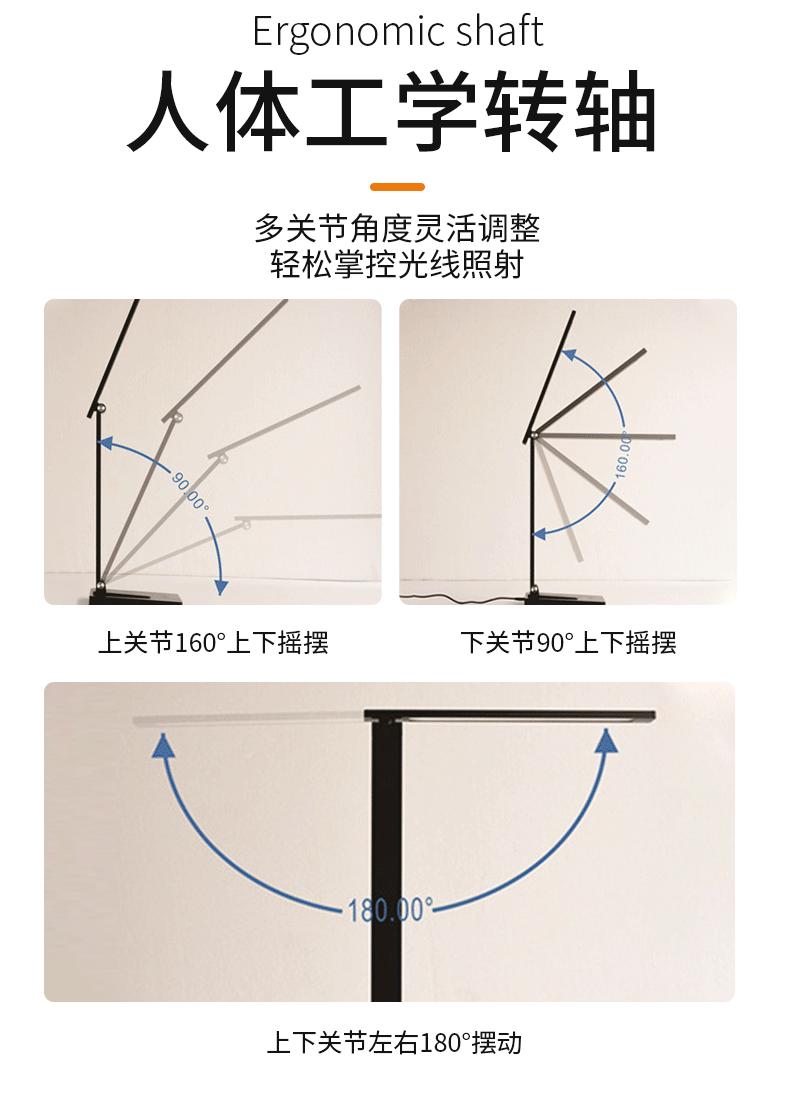 Ergonomic shaft

人体工学转轴

多关节角度灵活调整
轻松掌控光线照射

90.00°

160.00°

上关节160°上下摇摆

下关节90°上下摇摆

180.00°

上下关节左右180°摆动