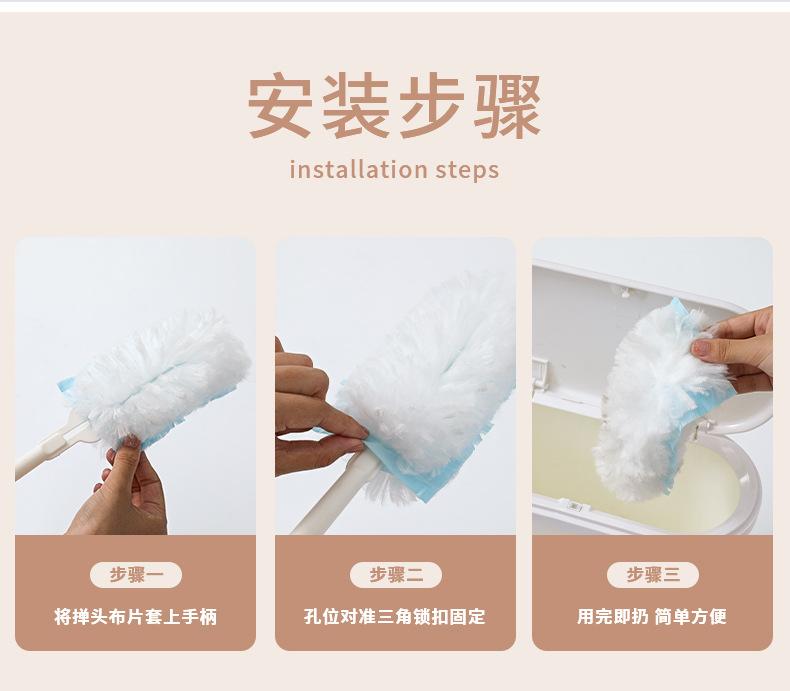 安装步骤

installation steps

步骤一

将掸头布片套上手柄

步骤二

孔位对准三角锁扣固定

步骤三

用完即扔 简单方便