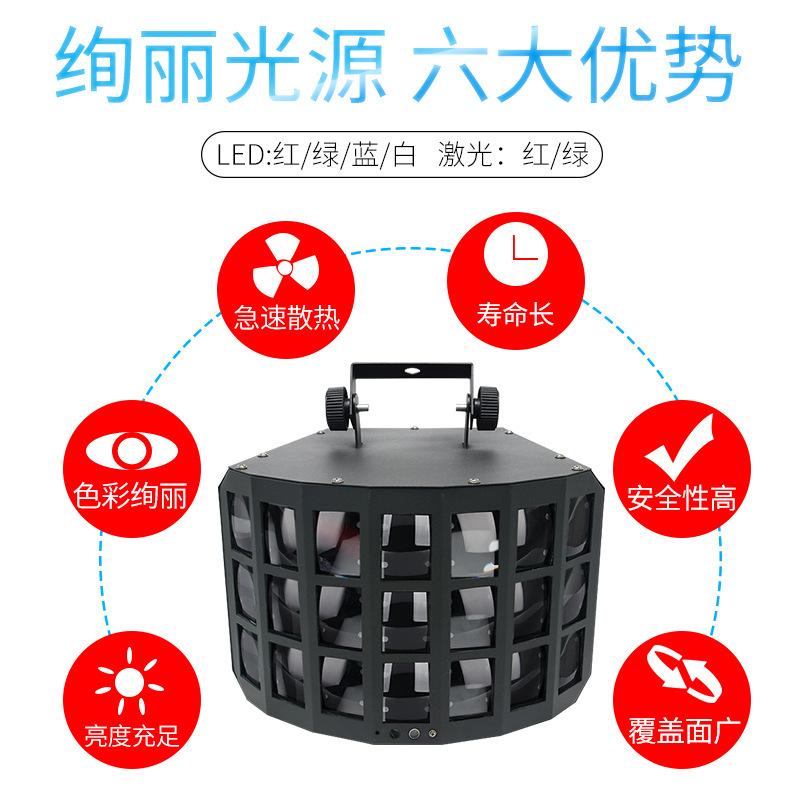 绚丽光源 六大优势

LED:红/绿/蓝/白 激光：红/绿

急速散热

寿命长

色彩绚丽

安全性高

亮度充足

覆盖面广