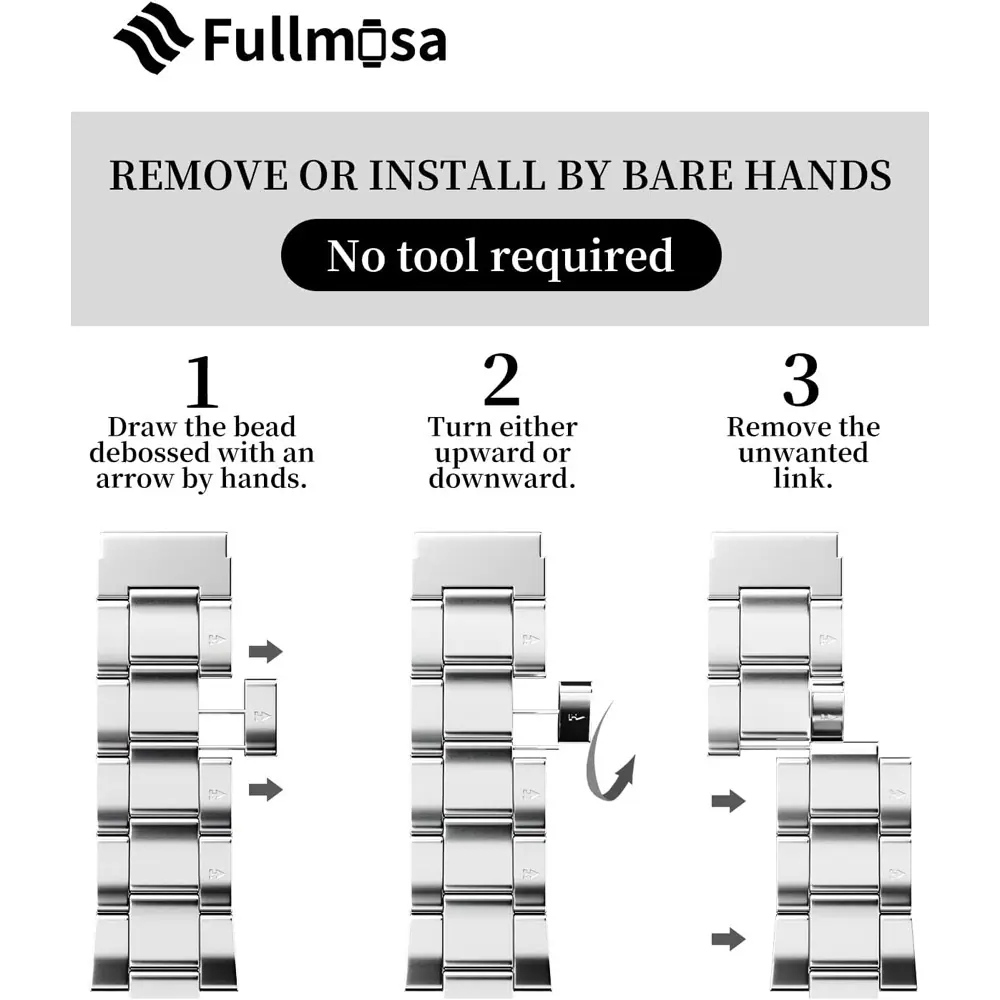 Fullmosa

REMOVE OR INSTALL BY BARE HANDS

No tool required

1
Draw the bead debossed with an arrow by hands.

2
Turn either upward or downward.

3
Remove the unwanted link.