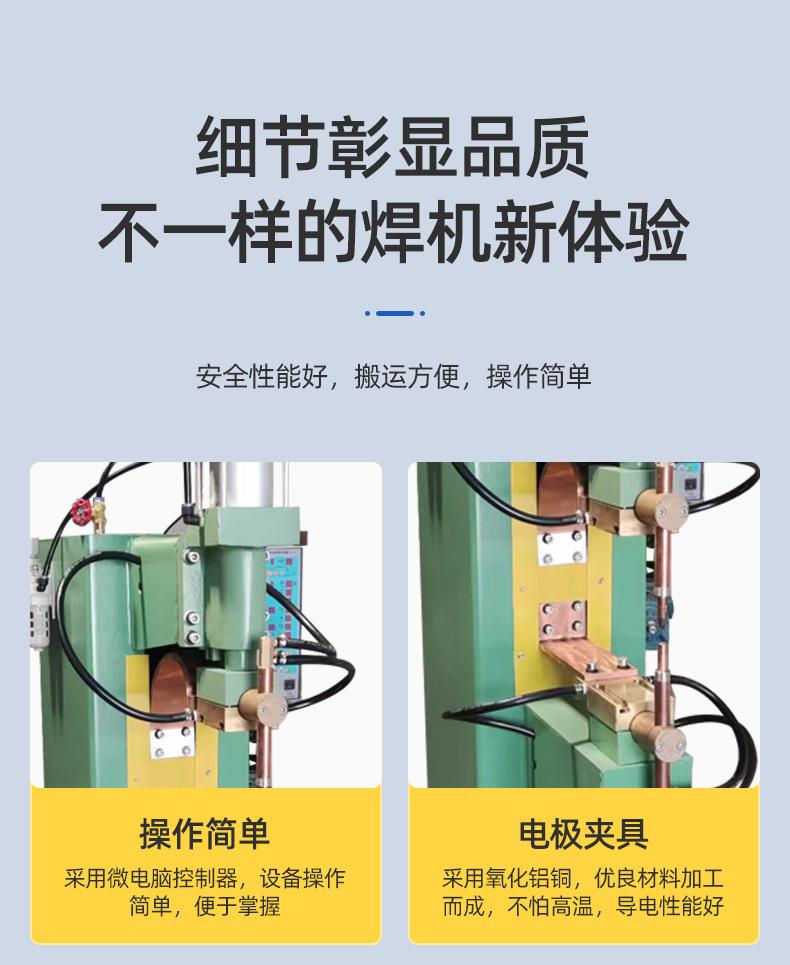 细节彰显品质
不一样的焊机新体验

安全性能好，搬运方便，操作简单

操作简单
采用微电脑控制器，设备操作简单，便于掌握

电极夹具
采用氧化铝铜，优良材料加工而成，不怕高温，导电性能好