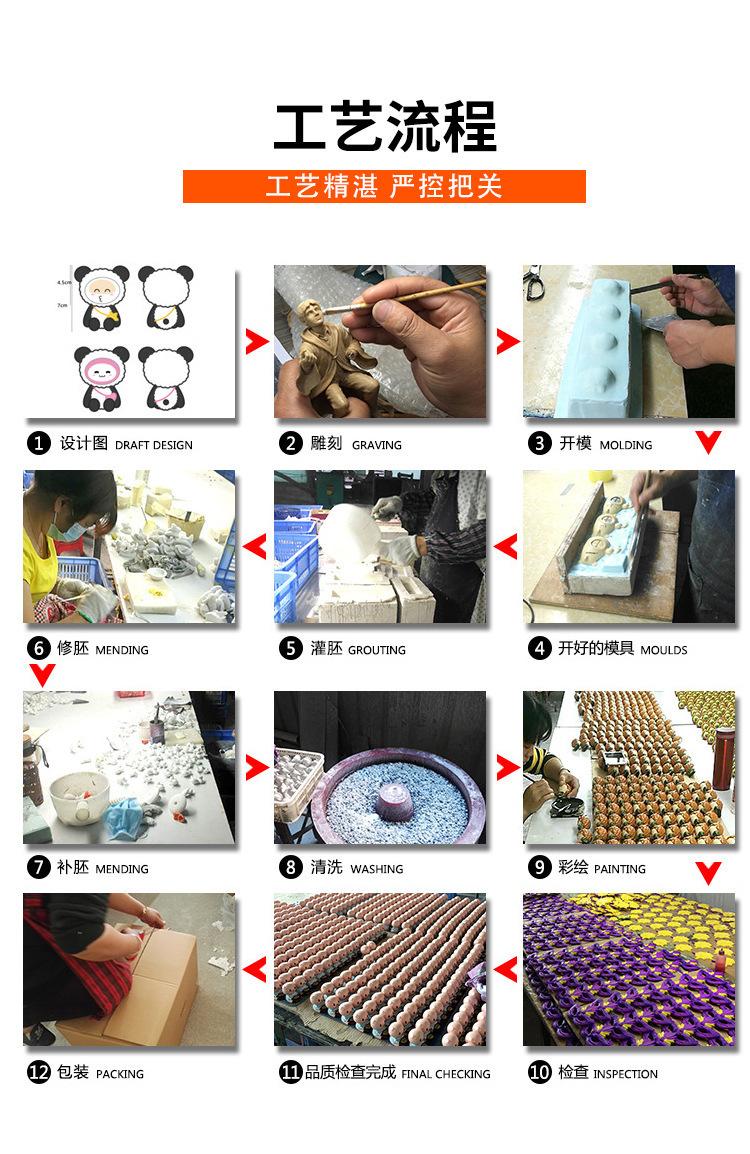 工艺流程

工艺精湛 严控把关

4.5cm

7cm

1 设计图 DRAFT DESIGN

2 雕刻 GRAVING

3 开模 MOLDING

6 修胚 MENDING

5 灌胚 GROUTING

4 开好的模具 MOULDS

7 补胚 MENDING

8 清洗 WASHING

9 彩绘 PAINTING

12 包装 PACKING

11 品质检查完成 FINAL CHECKING

10 检查 INSPECTION