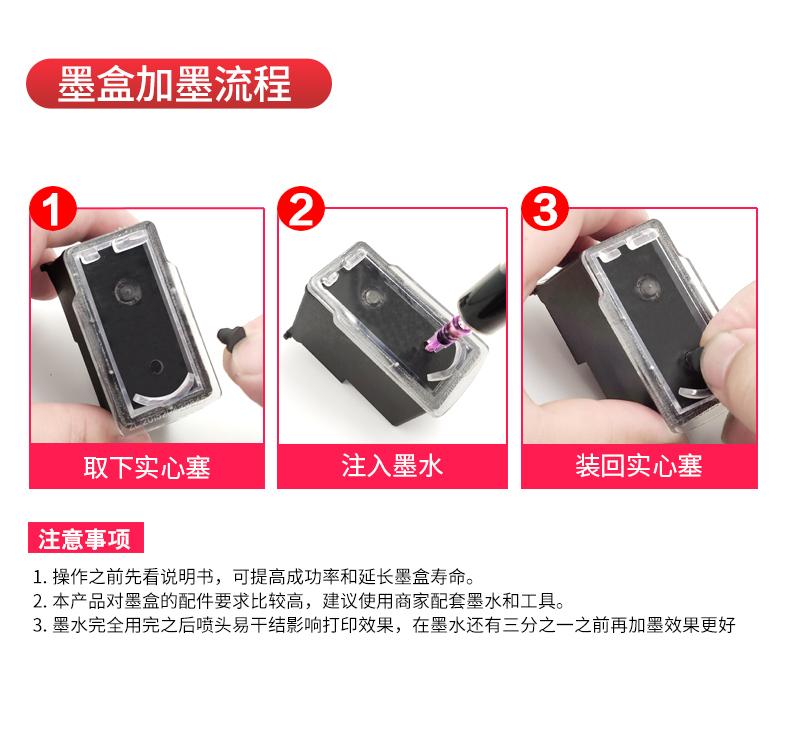 墨盒加墨流程

1
取下实心塞

2
注入墨水

3
装回实心塞

注意事项

1. 操作之前先看说明书，可提高成功率和延长墨盒寿命。
2. 本产品对墨盒的配件要求比较高，建议使用商家配套墨水和工具。
3. 墨水完全用完之后喷头易干结影响打印效果，在墨水还有三分之一之前再加墨效果更好