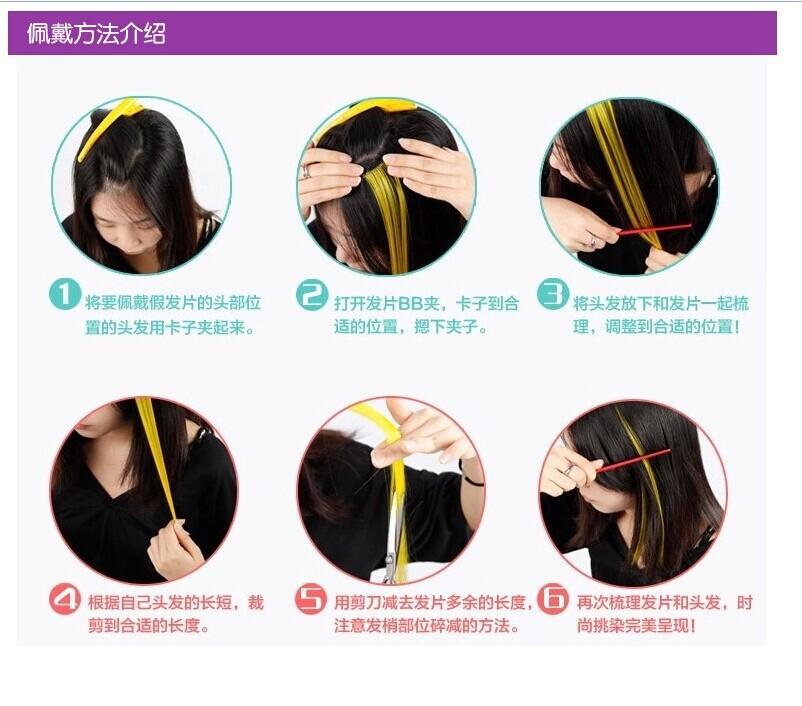 佩戴方法介绍

1 将要佩戴假发片的头部位置的头发用卡子夹起来。

2 打开发片BB夹，卡子到合适的位置，摁下夹子。

3 将头发放下和发片一起梳理，调整到合适的位置！

4 根据自己头发的长短，裁剪到合适的长度。

5 用剪刀减去发片多余的长度，注意发梢部位碎减的方法。

6 再次梳理发片和头发，时尚挑染完美呈现！