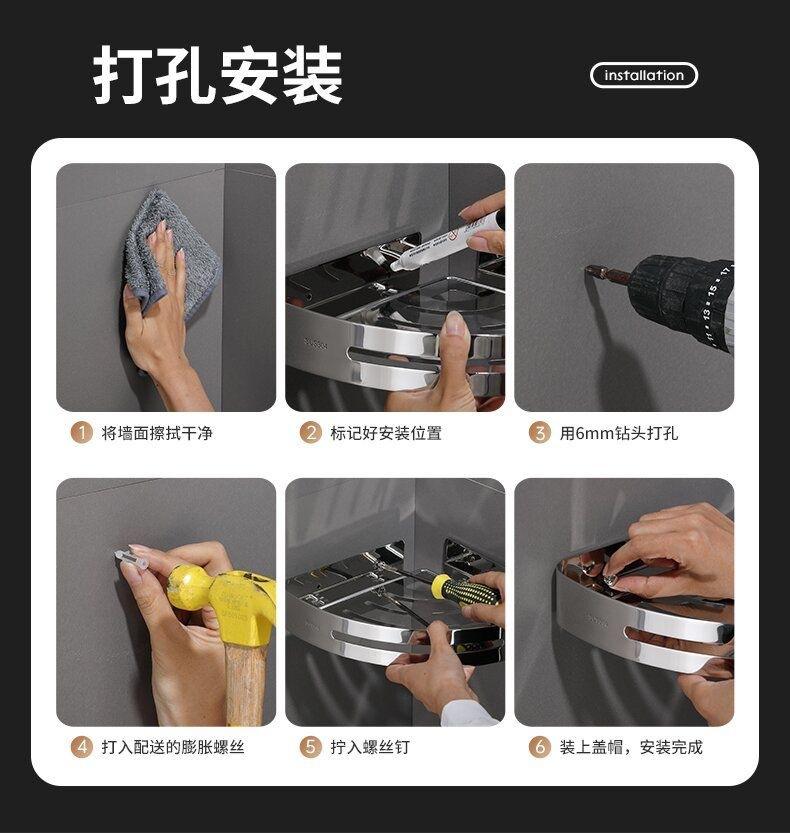 打孔安装

installation

1 将墙面擦拭干净

2 标记好安装位置

3 用6mm钻头打孔

4 打入配送的膨胀螺丝

5 拧入螺丝钉

6 装上盖帽，安装完成