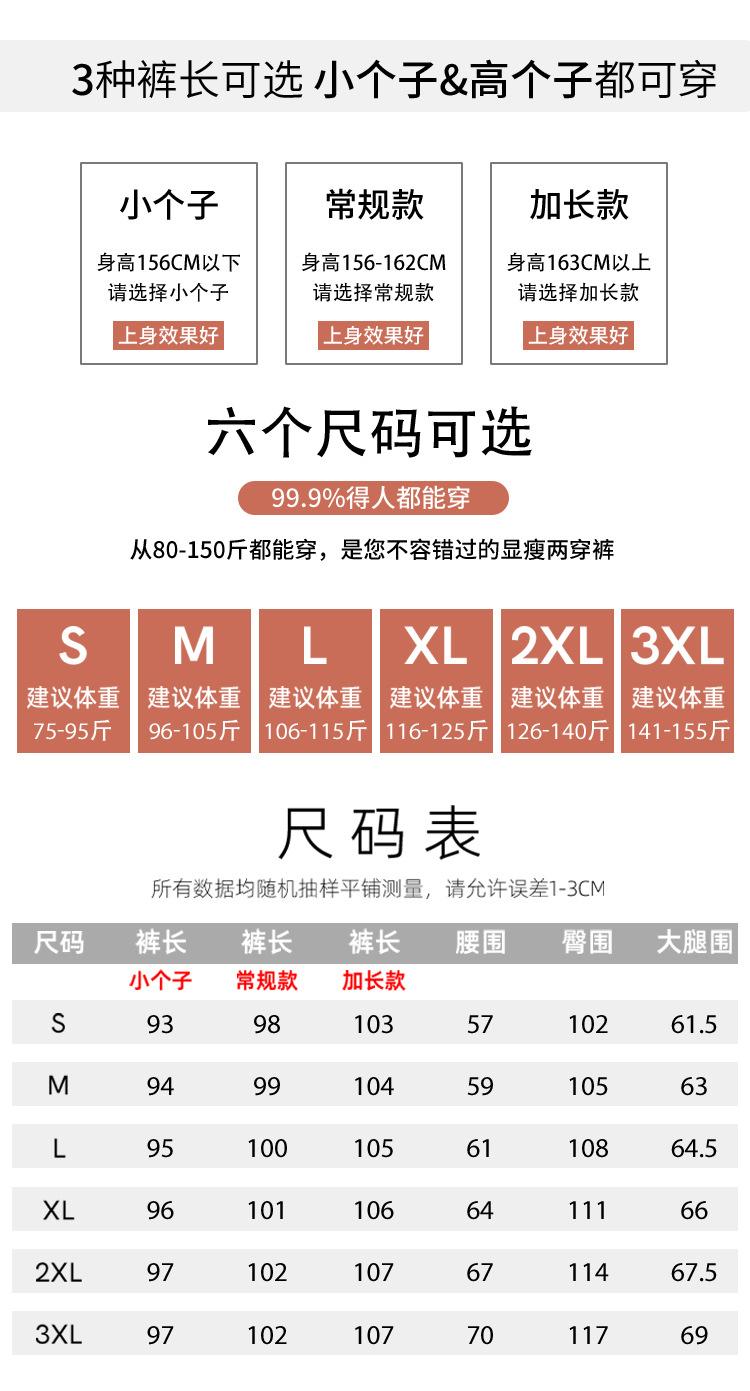 3种裤长可选 小个子&高个子都可穿

小个子
身高156CM以下
请选择小个子
上身效果好

常规款
身高156-162CM
请选择常规款
上身效果好

加长款
身高163CM以上
请选择加长款
上身效果好

六个尺码可选

99.9%得人都能穿

从80-150斤都能穿，是您不容错过的显瘦两穿裤

S
建议体重
75-95斤

M
建议体重
96-105斤

L
建议体重
106-115斤

XL
建议体重
116-125斤

2XL
建议体重
126-140斤

3XL
建议体重
141-155斤

尺码表

所有数据均随机抽样平铺测量，请允许误差1-3CM

| 尺码 | 裤长 | 裤长 | 裤长 | 腰围 | 臀围 | 大腿围 |
|---|---|---|---|---|---|---|
|  | 小个子 | 常规款 | 加长款 |  |  |  |
| S | 93 | 98 | 103 | 57 | 102 | 61.5 |
| M | 94 | 99 | 104 | 59 | 105 | 63 |
| L | 95 | 100 | 105 | 61 | 108 | 64.5 |
| XL | 96 | 101 | 106 | 64 | 111 | 66 |
| 2XL | 97 | 102 | 107 | 67 | 114 | 67.5 |
| 3XL | 97 | 102 | 107 | 70 | 117 | 69 |