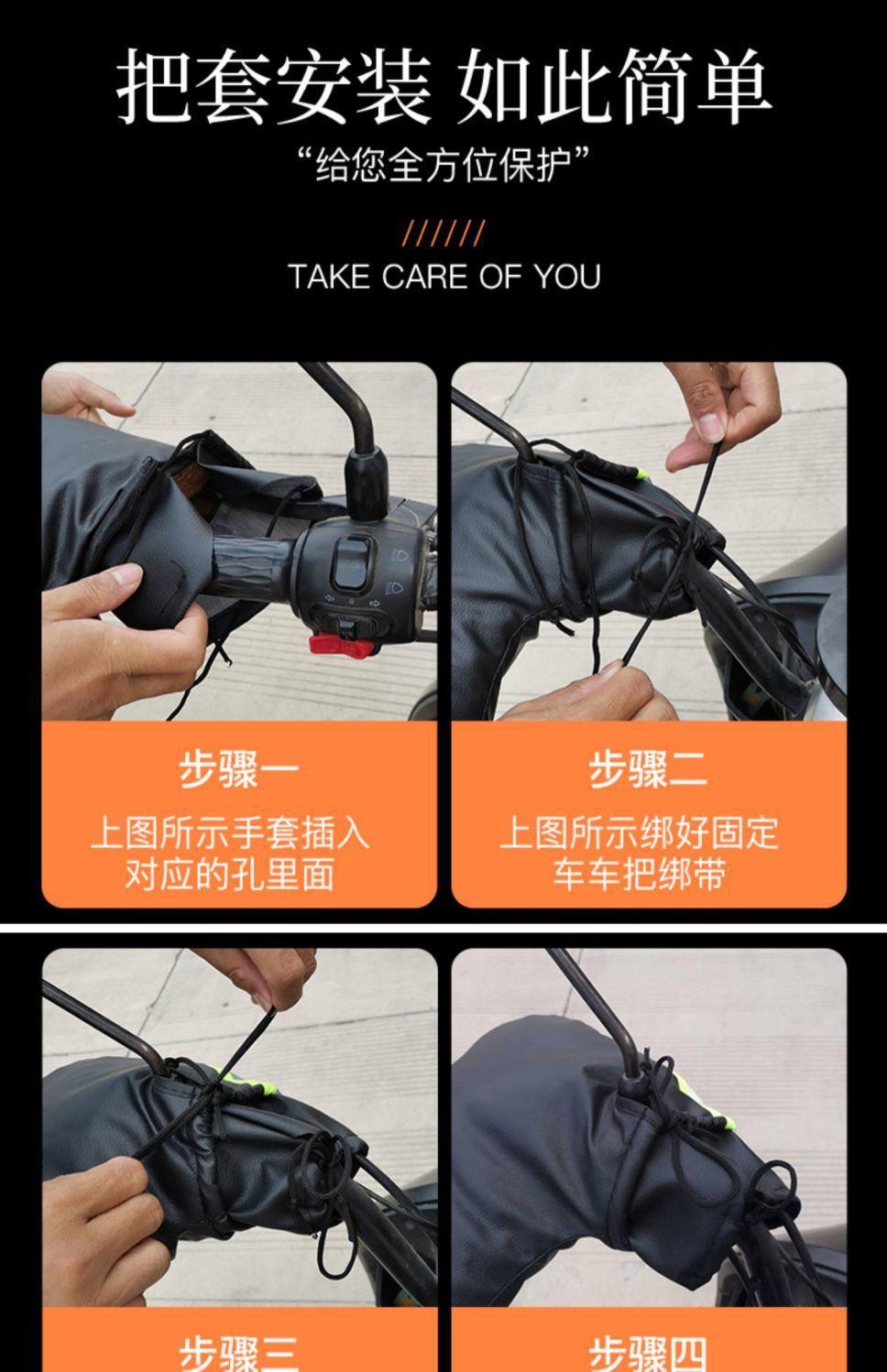 把套安装 如此简单

“给您全方位保护”

//////

TAKE CARE OF YOU

步骤一

上图所示手套插入对应的孔里面

步骤二

上图所示绑好固定车车把绑带

步骤三

步骤四