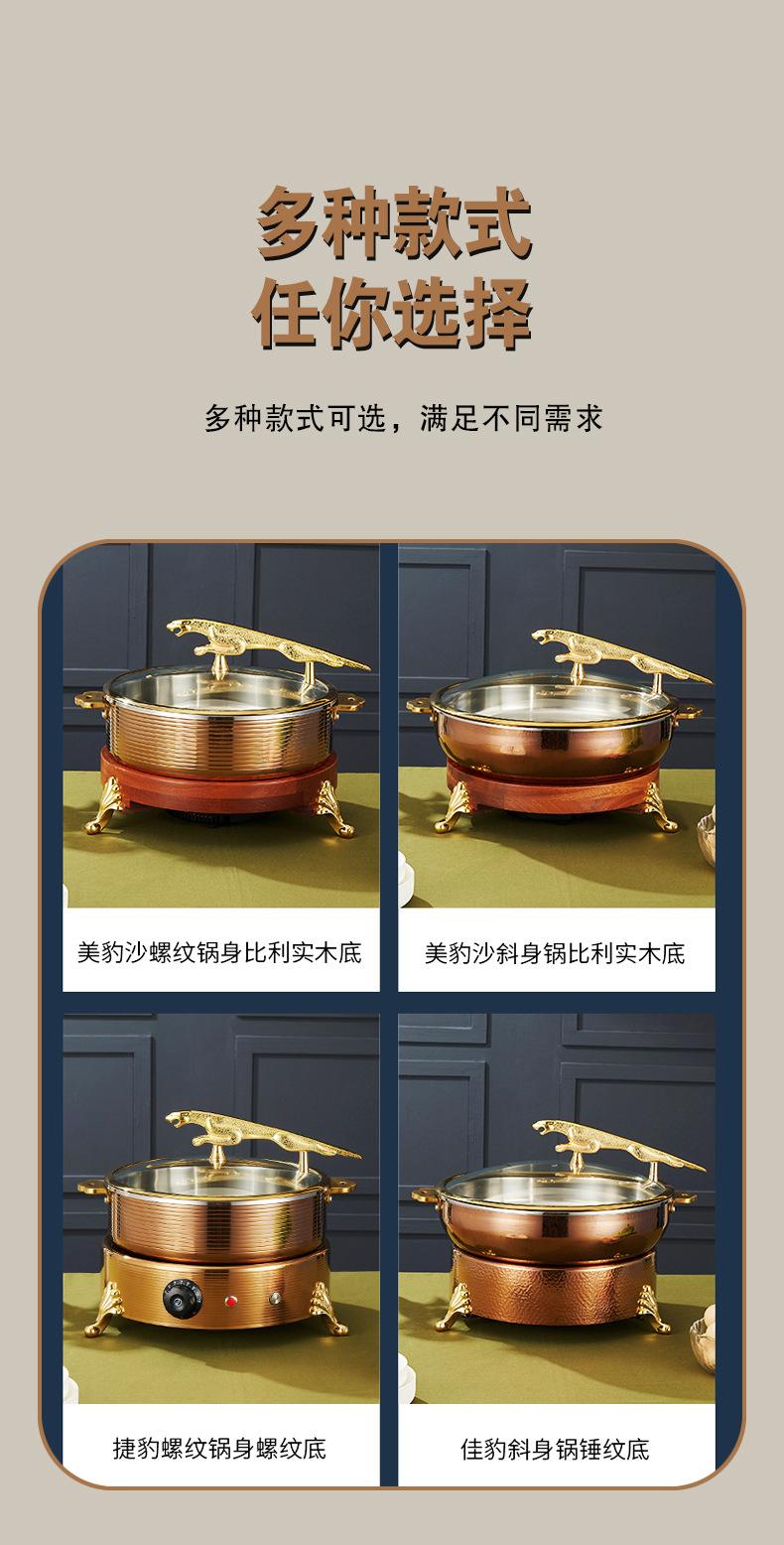 多种款式
任你选择

多种款式可选，满足不同需求

美豹沙螺纹锅身比利实木底

美豹沙斜身锅比利实木底

捷豹螺纹锅身螺纹底

佳豹斜身锅锤纹底