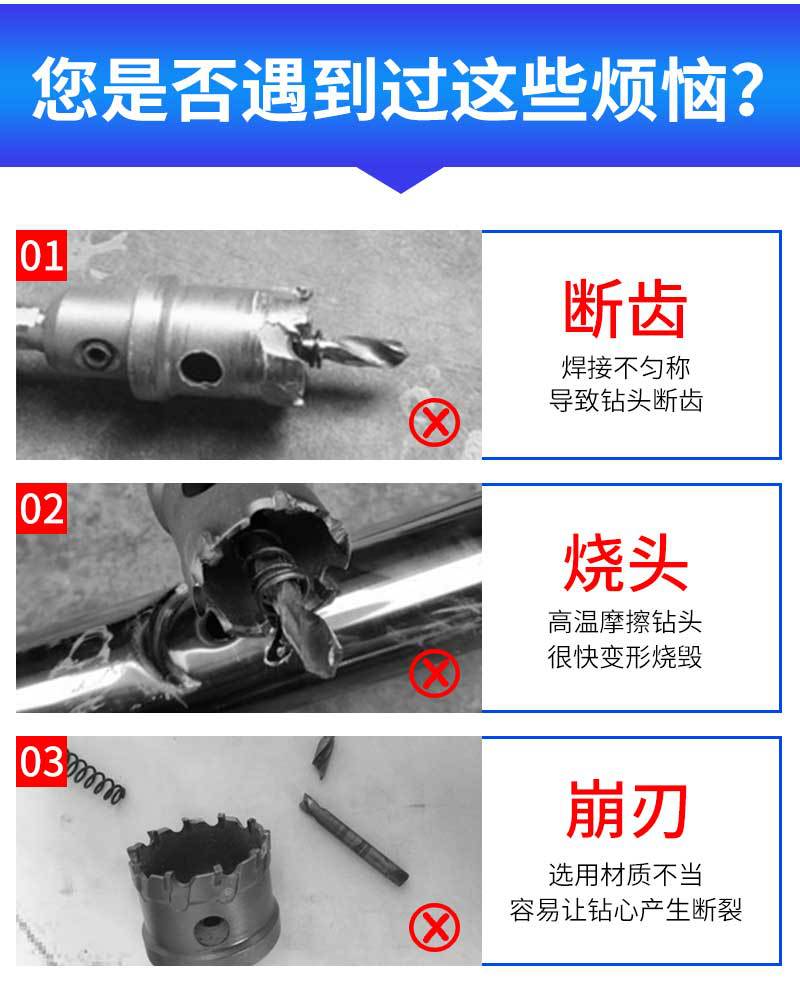 您是否遇到过这些烦恼?

01

断齿

焊接不匀称
导致钻头断齿

02

烧头

高温摩擦钻头
很快变形烧毁

03

崩刃

选用材质不当
容易让钻心产生断裂