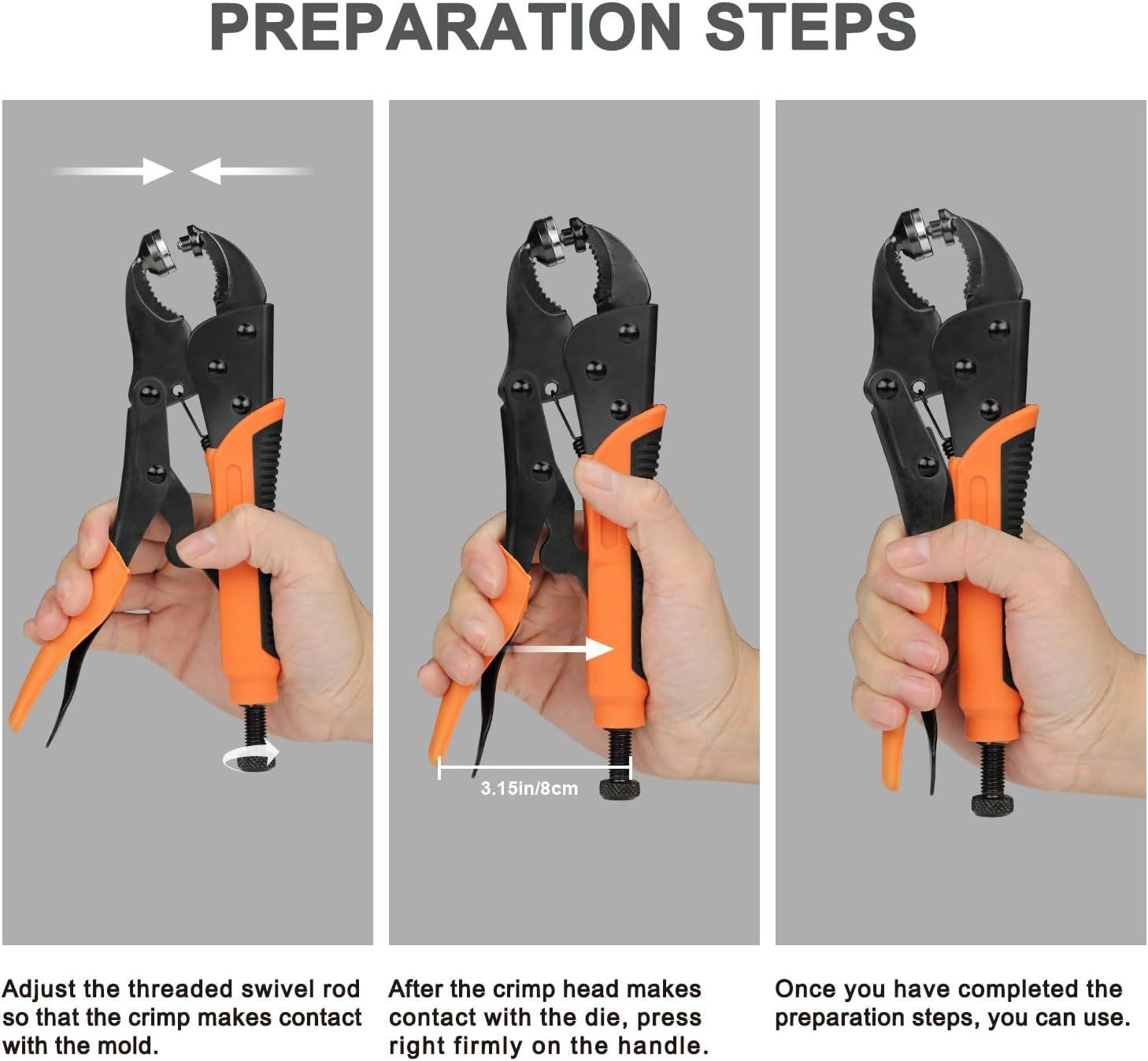 PREPARATION STEPS

3.15in/8cm

Adjust the threaded swivel rod so that the crimp makes contact with the mold.

After the crimp head makes contact with the die, press right firmly on the handle.

Once you have completed the preparation steps, you can use.