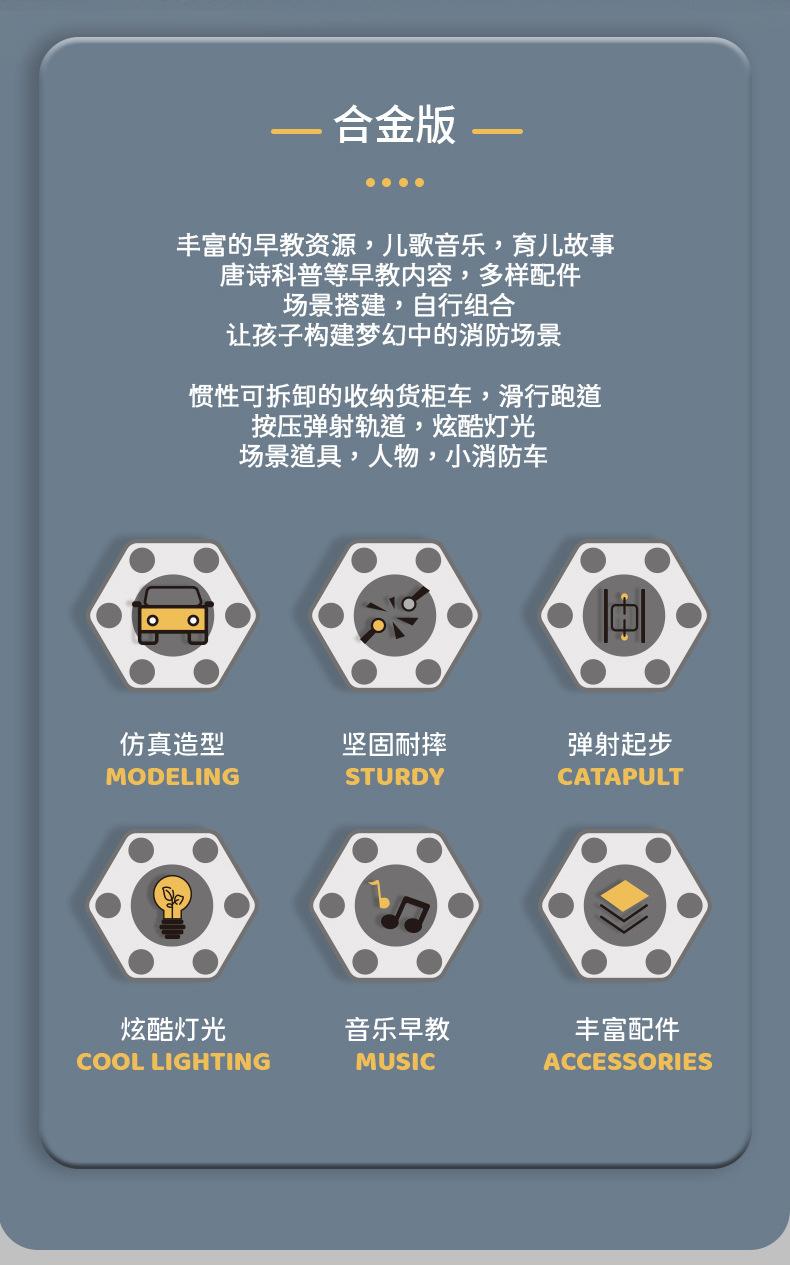 合金版

丰富的早教资源，儿歌音乐，育儿故事
唐诗科普等早教内容，多样配件
场景搭建，自行组合
让孩子构建梦幻中的消防场景

惯性可拆卸的收纳货柜车，滑行跑道
按压弹射轨道，炫酷灯光
场景道具，人物，小消防车

仿真造型
MODELING

坚固耐摔
STURDY

弹射起步
CATAPULT

炫酷灯光
COOL LIGHTING

音乐早教
MUSIC

丰富配件
ACCESSORIES