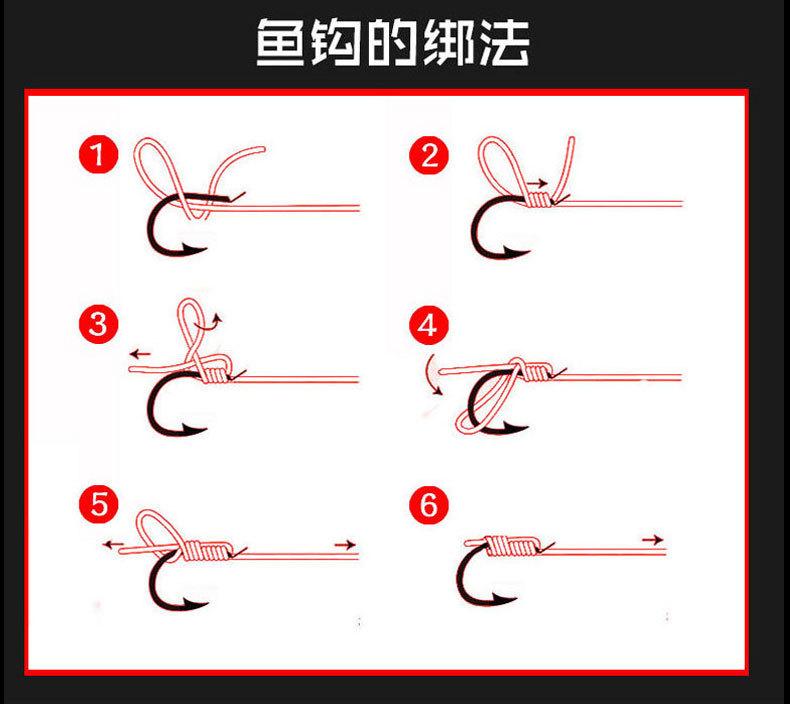 鱼钩的绑法

1

2

3

4

5

6