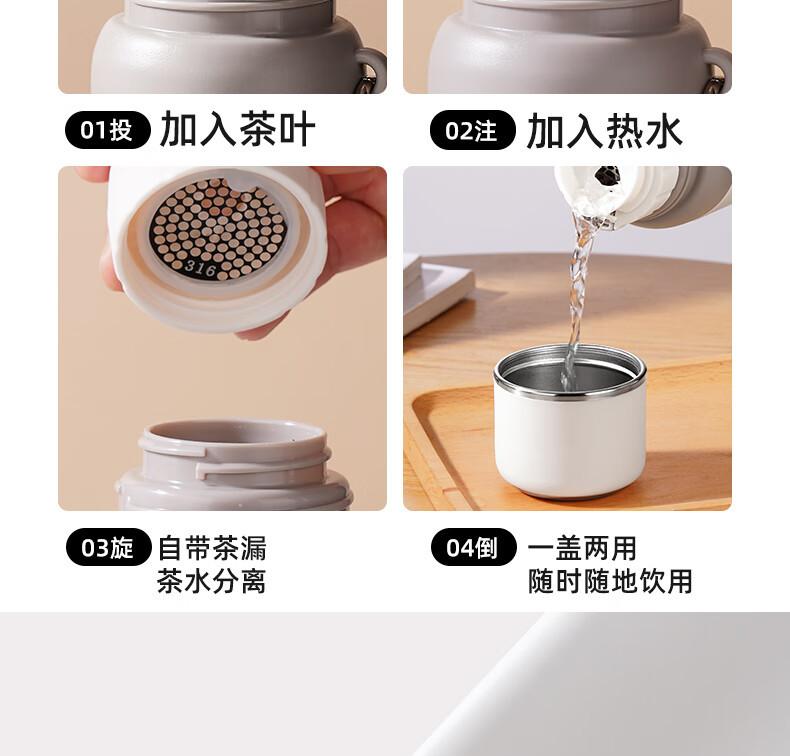 01投 加入茶叶

02注 加入热水

316

03旋 自带茶漏
茶水分离

04倒 一盖两用
随时随地饮用