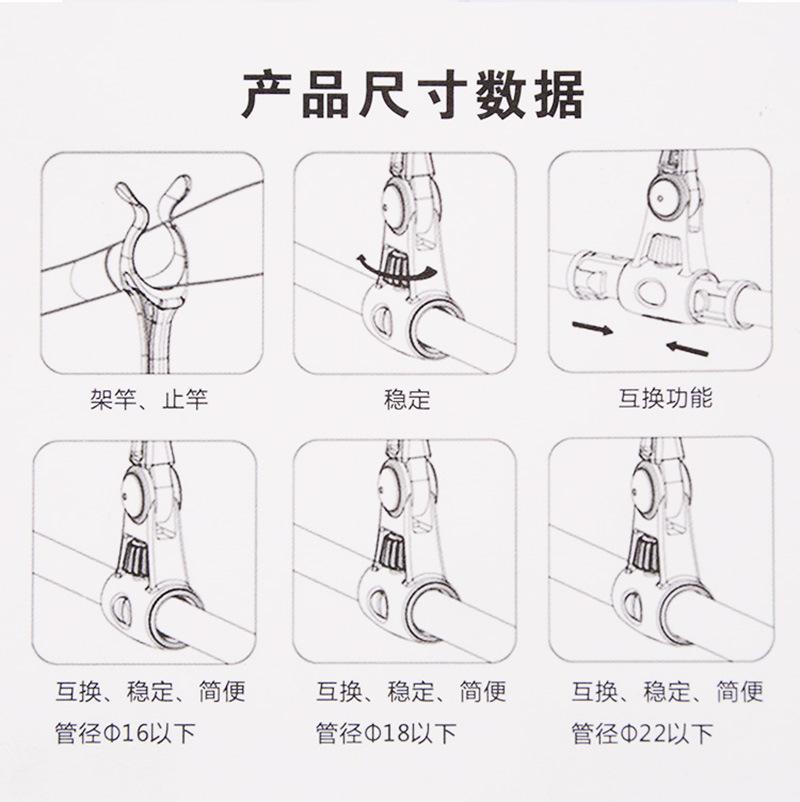 产品尺寸数据

架竿、止竿

稳定

互换功能

互换、稳定、简便
管径Φ16以下

互换、稳定、简便
管径Φ18以下

互换、稳定、简便
管径Φ22以下