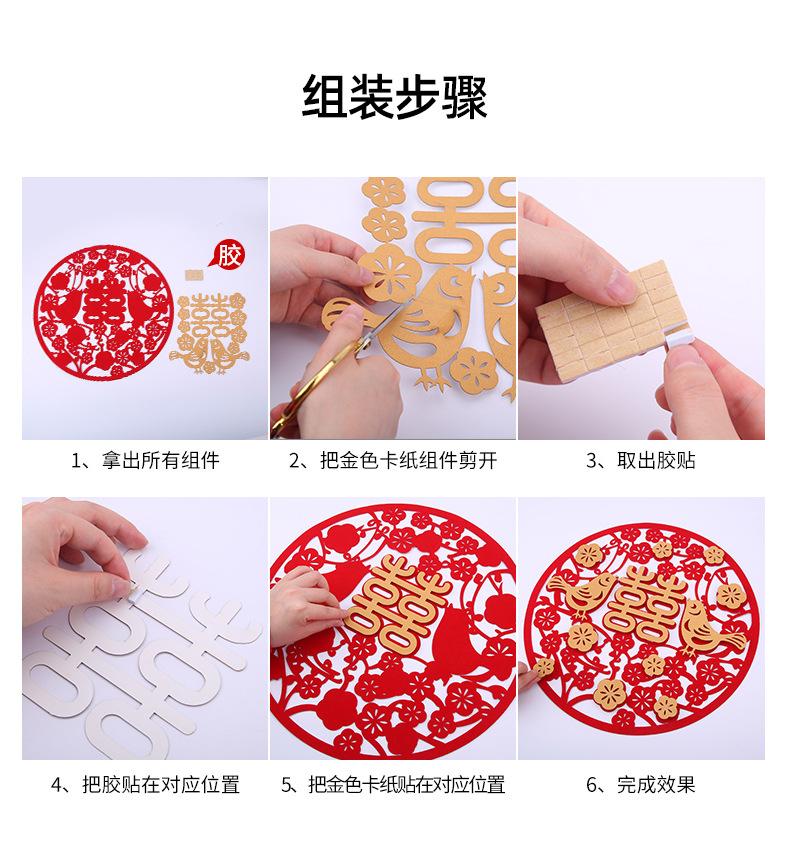 组装步骤

胶

1、拿出所有组件

2、把金色卡纸组件剪开

3、取出胶贴

4、把胶贴在对应位置

5、把金色卡纸贴在对应位置

6、完成效果