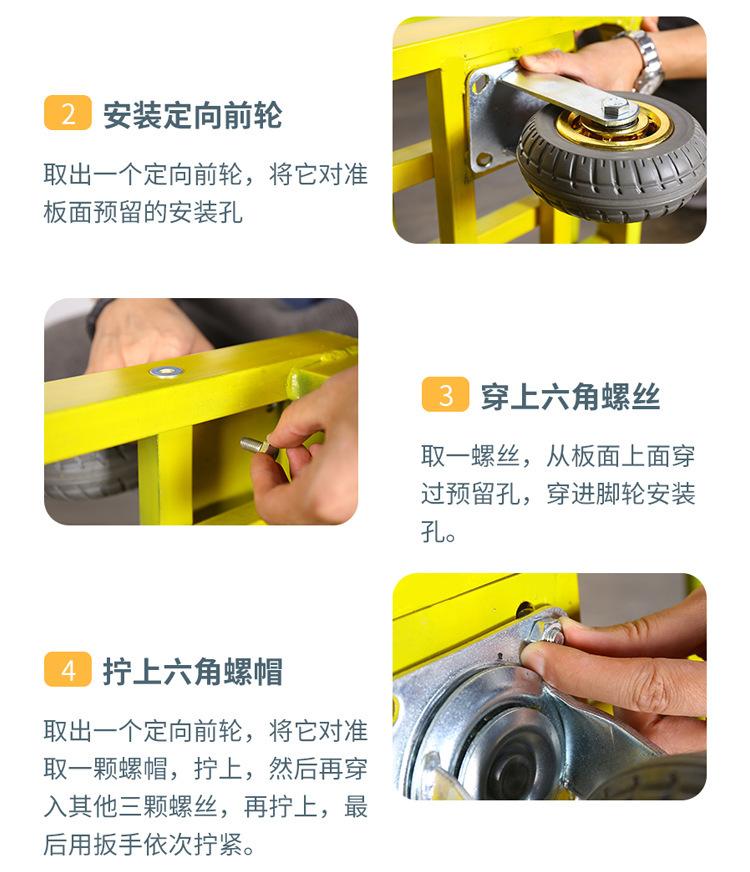 2 安装定向前轮

取出一个定向前轮，将它对准板面预留的安装孔

3 穿上六角螺丝

取一螺丝，从板面上面穿过预留孔，穿进脚轮安装孔。

4 拧上六角螺帽

取出一个定向前轮，将它对准取一颗螺帽，拧上，然后再穿入其他三颗螺丝，再拧上，最后用扳手依次拧紧。