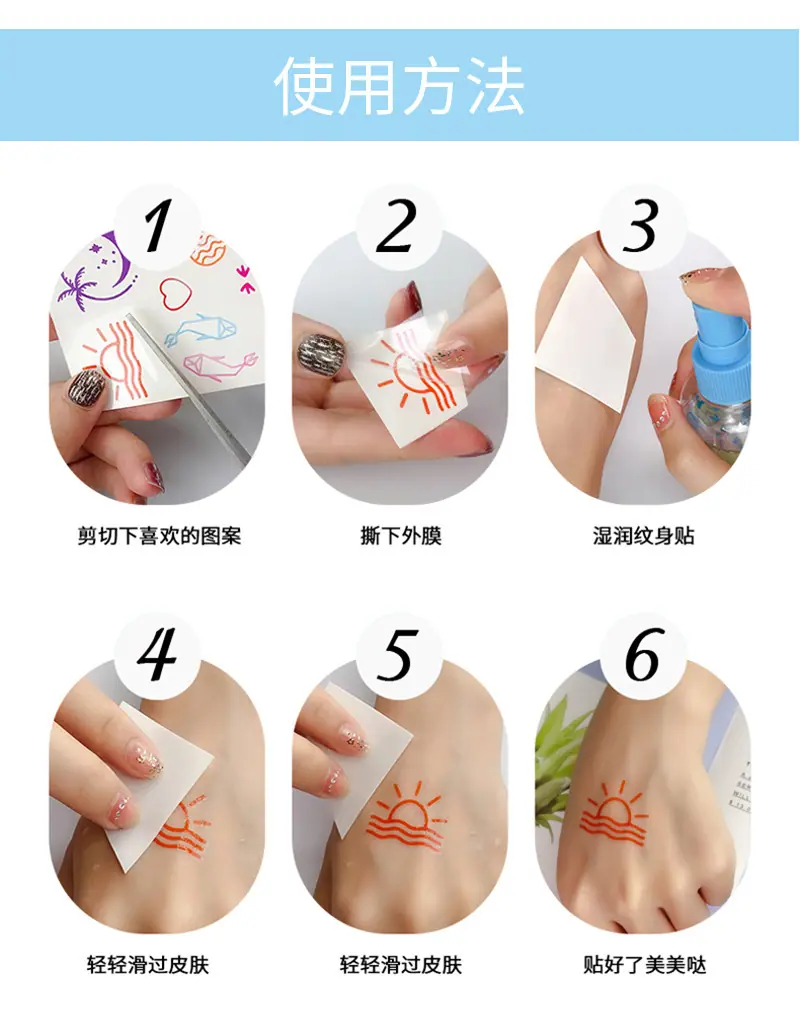 使用方法

1
剪切下喜欢的图案

2
撕下外膜

3
湿润纹身贴

4
轻轻滑过皮肤

5
轻轻滑过皮肤

6
贴好了美美哒